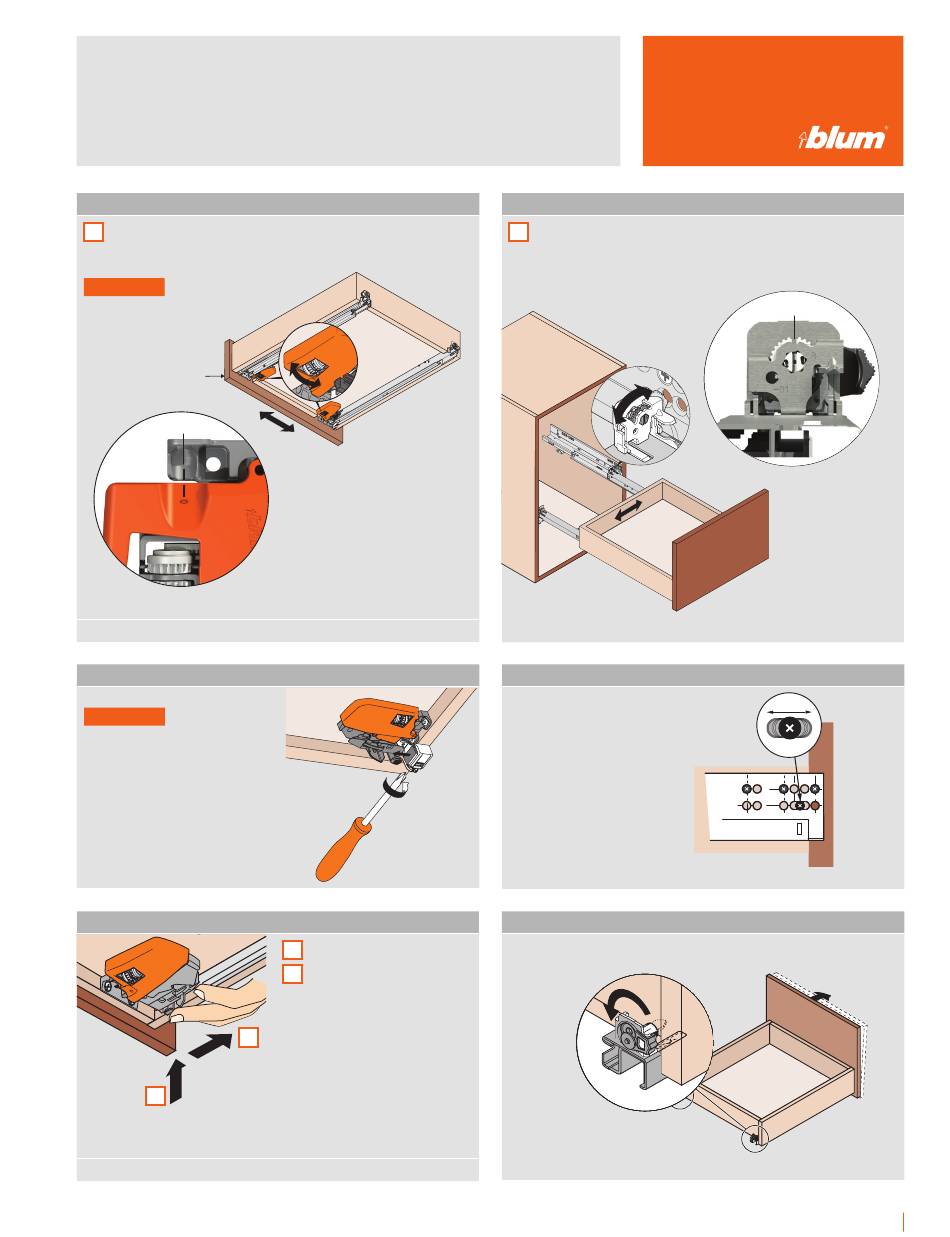 blum