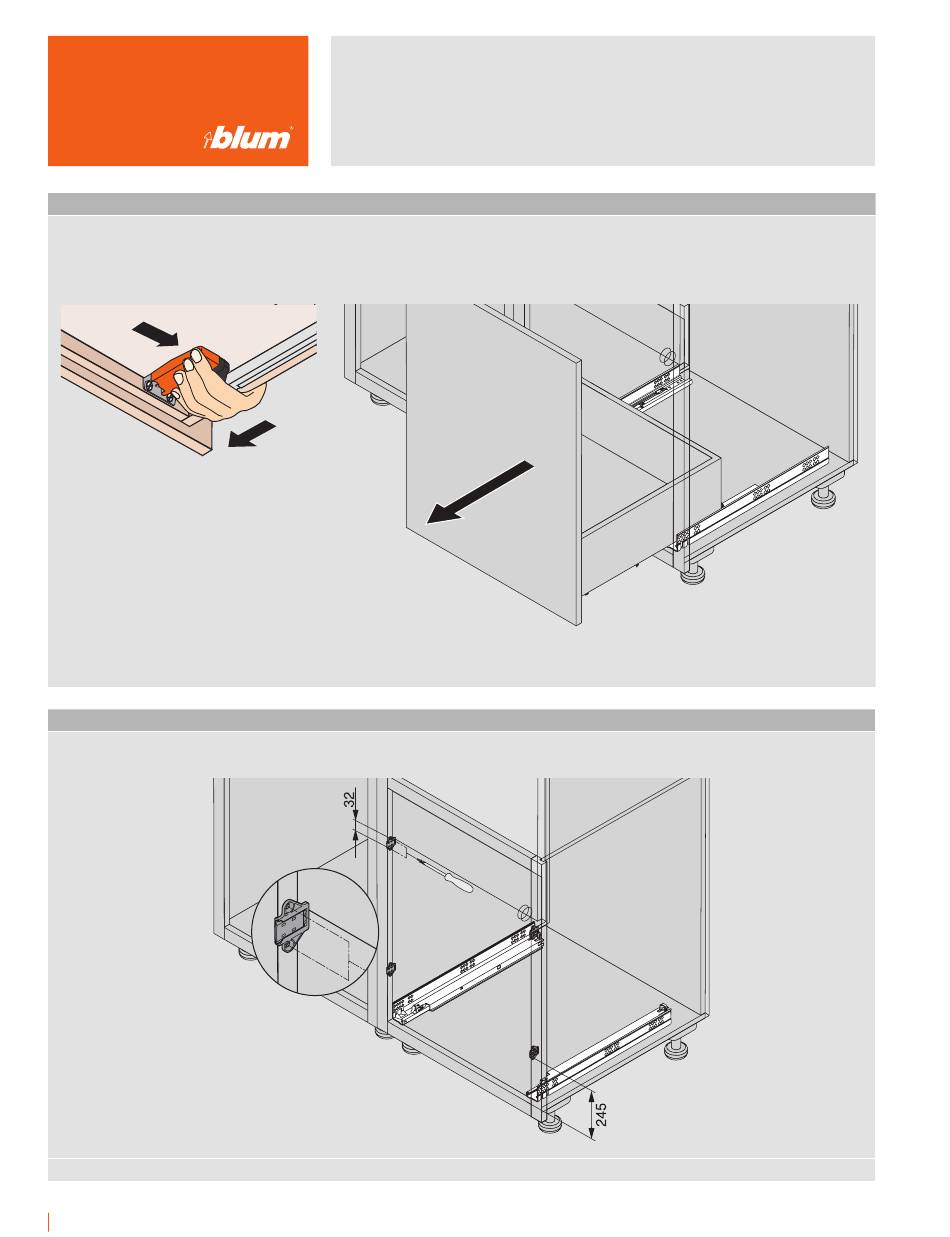 blum

32

245