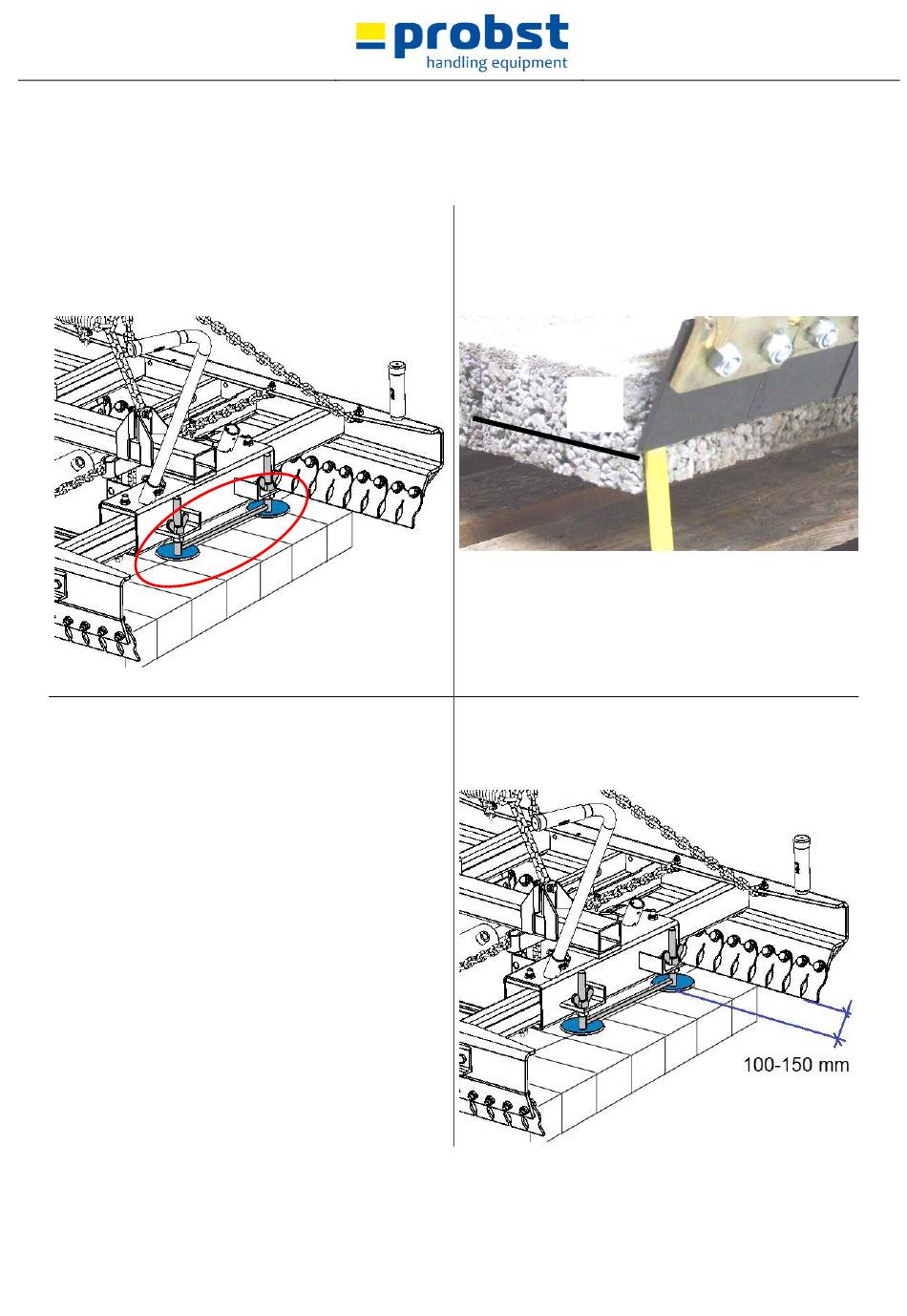 probst
handling equipment

100-150 mm