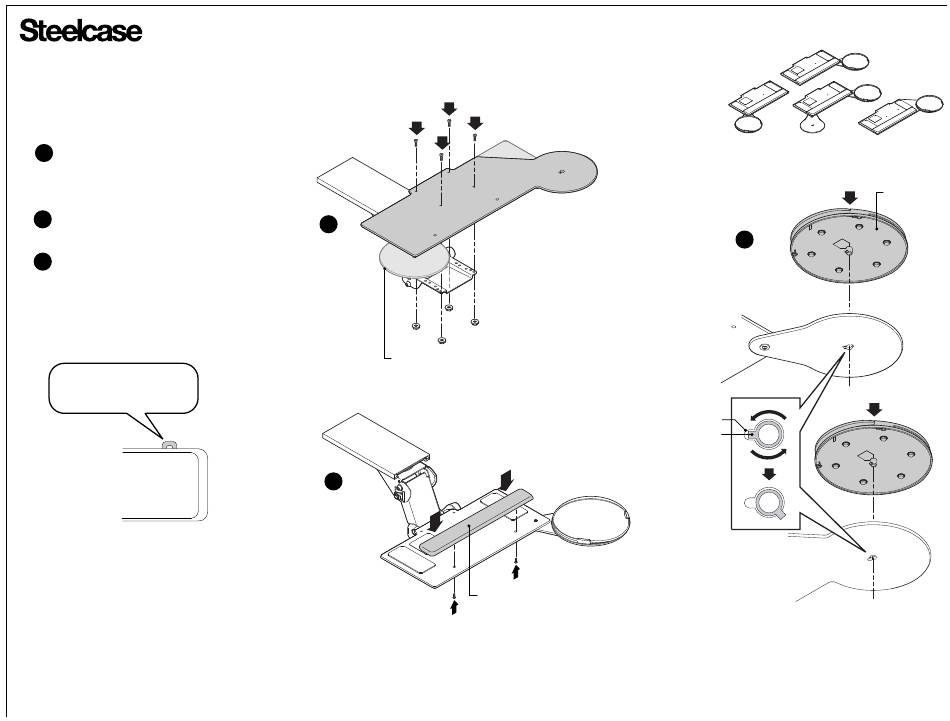 Steelcase