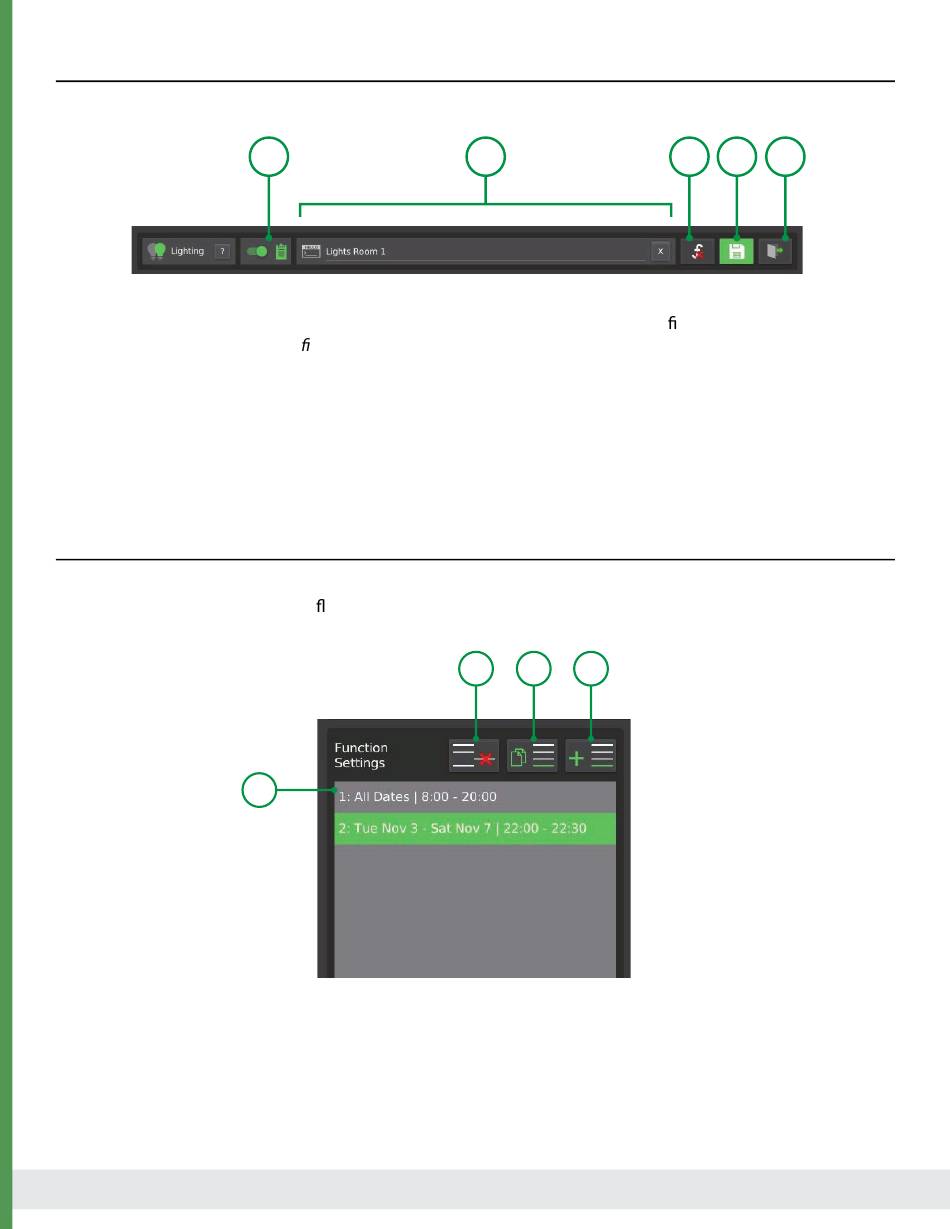 Lighting ?

Lights Room 1 x

ﬁ

ﬁ

ﬂ

Function Settings

1: All Dates | 8:00 - 20:00

2: Tue Nov 3 - Sat Nov 7 | 22:00 - 22:30