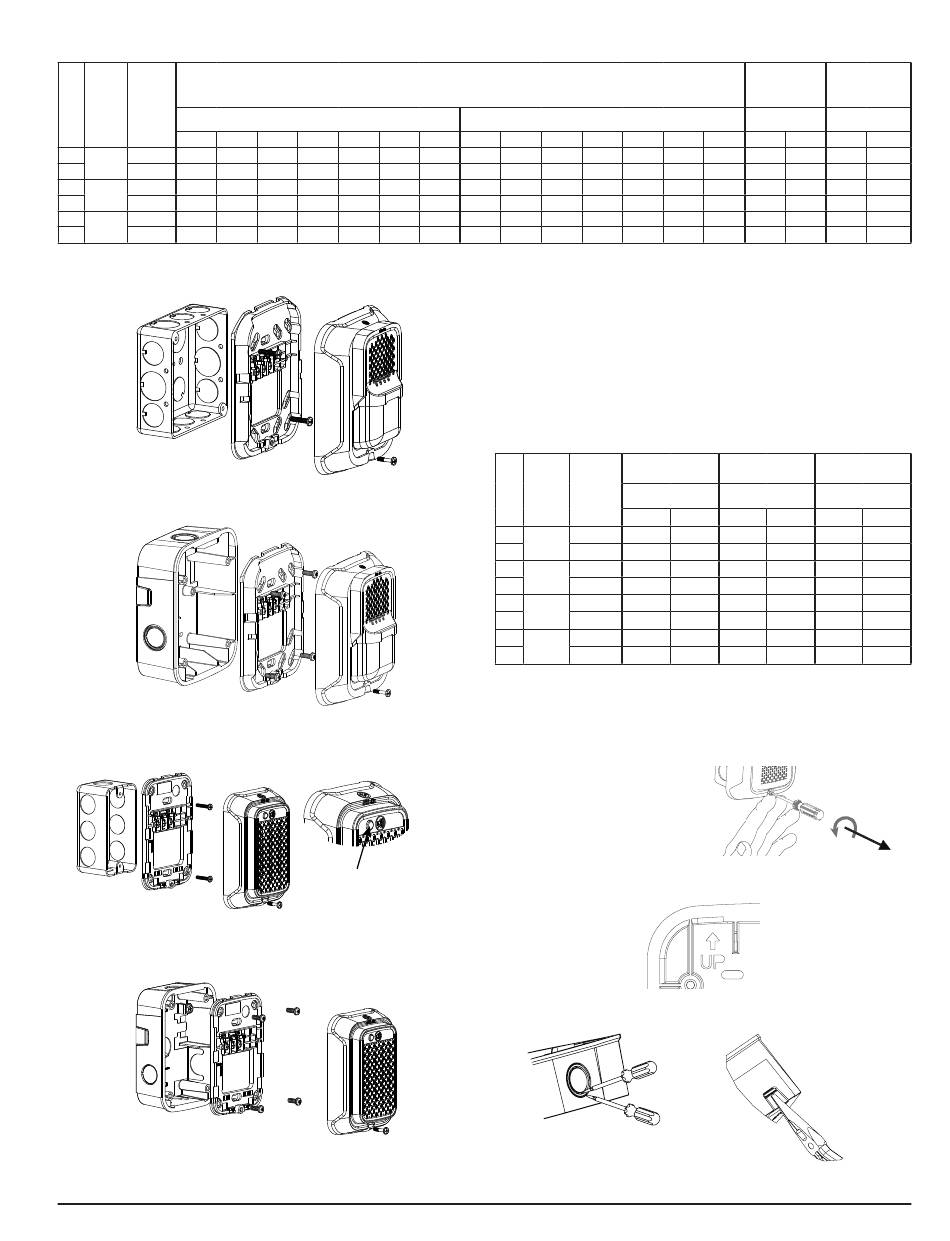 UP