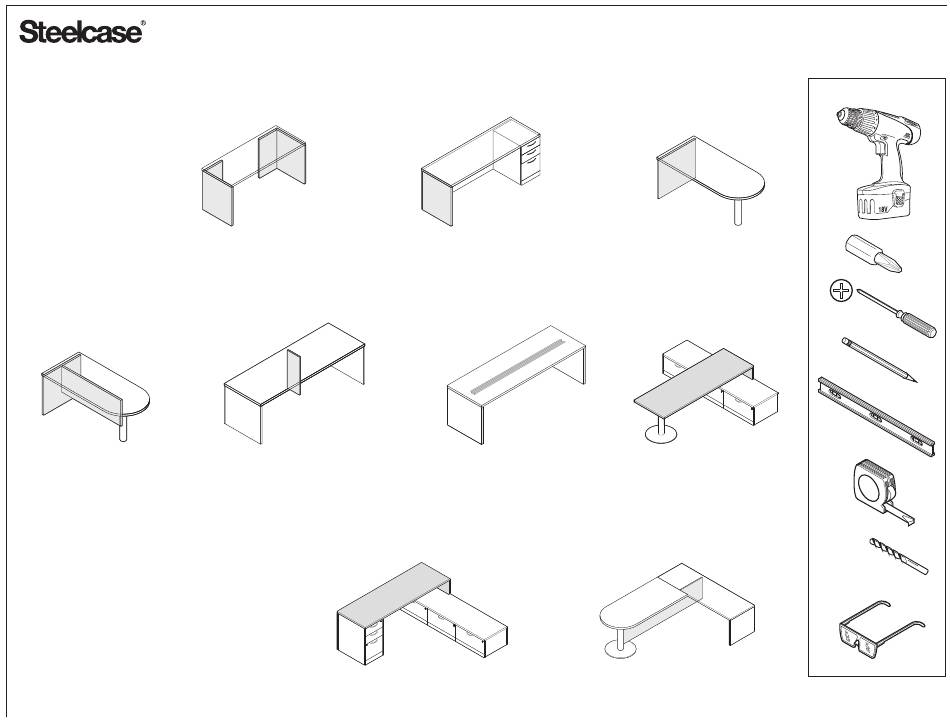 Steelcase®