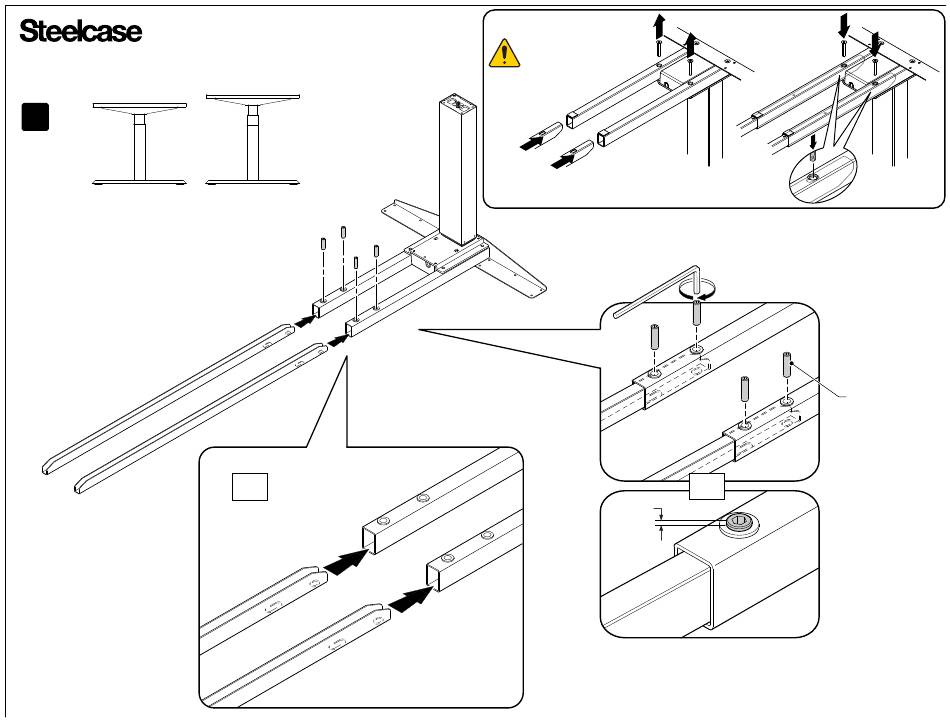 Steelcase