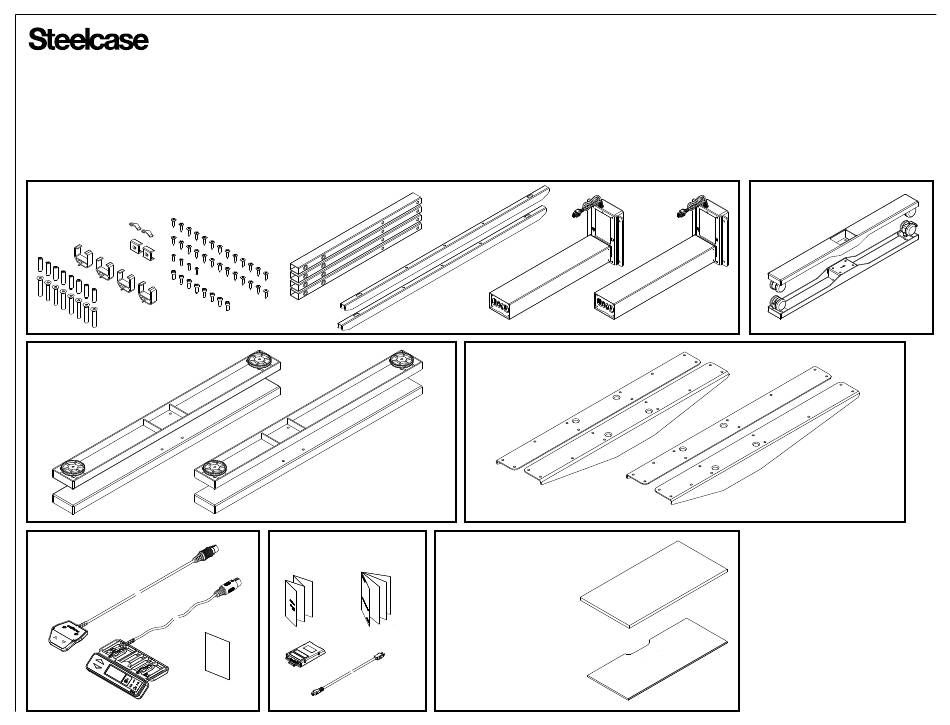 Steelcase