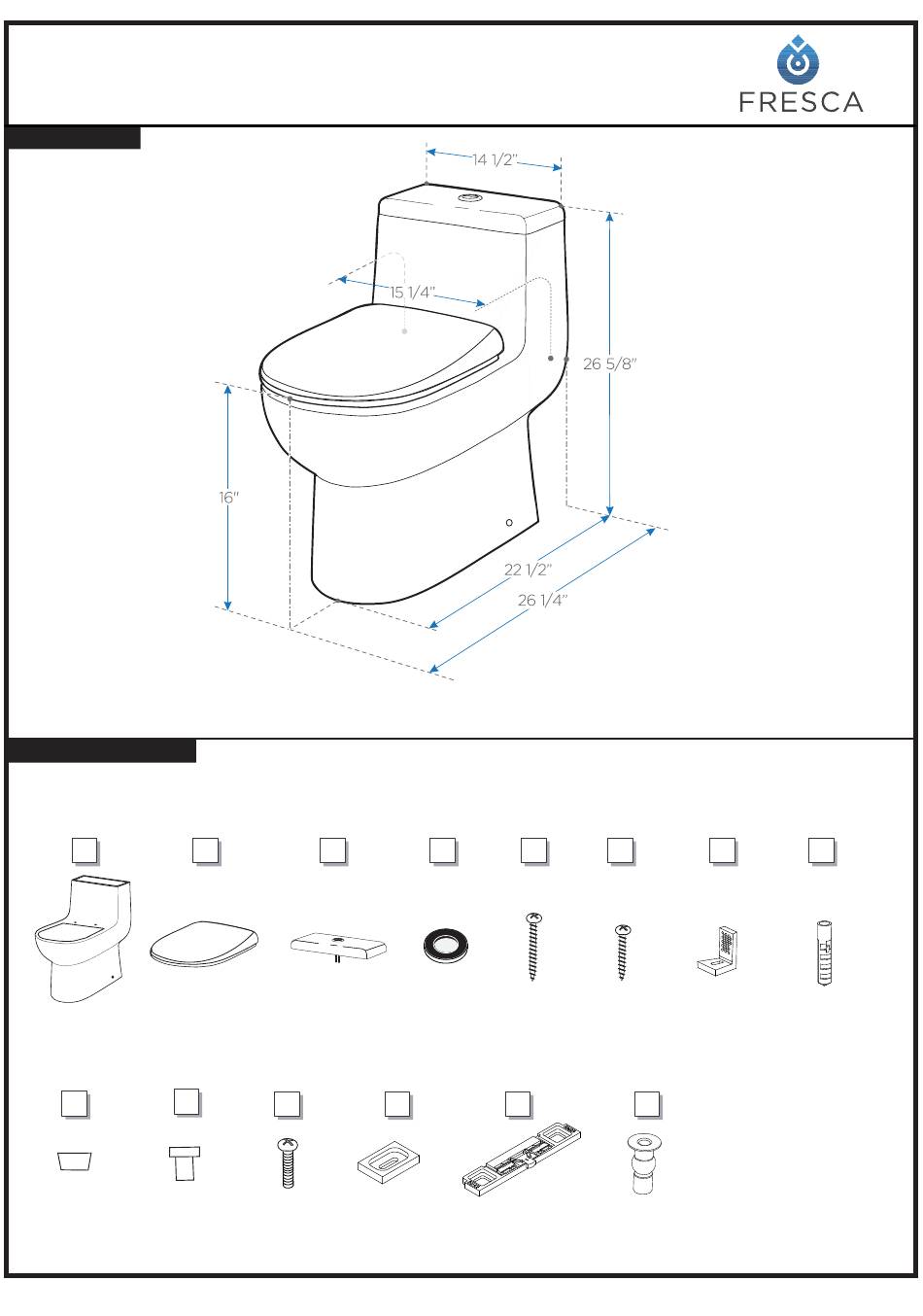 FRESCA

14 1/2"

15 1/4"

26 5/8"

16"

22 1/2"

26 1/4"