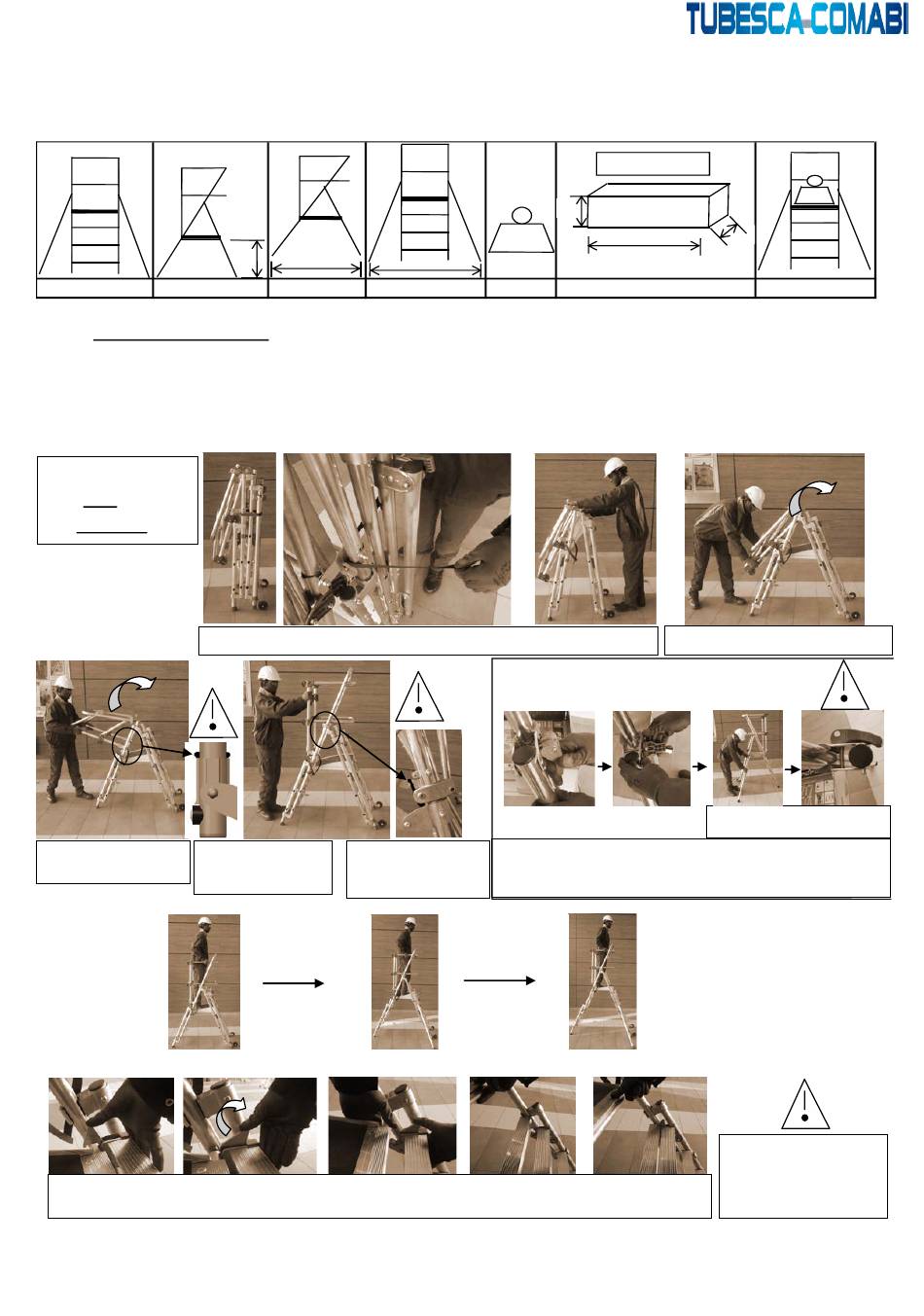 TUBESCA-COMABI