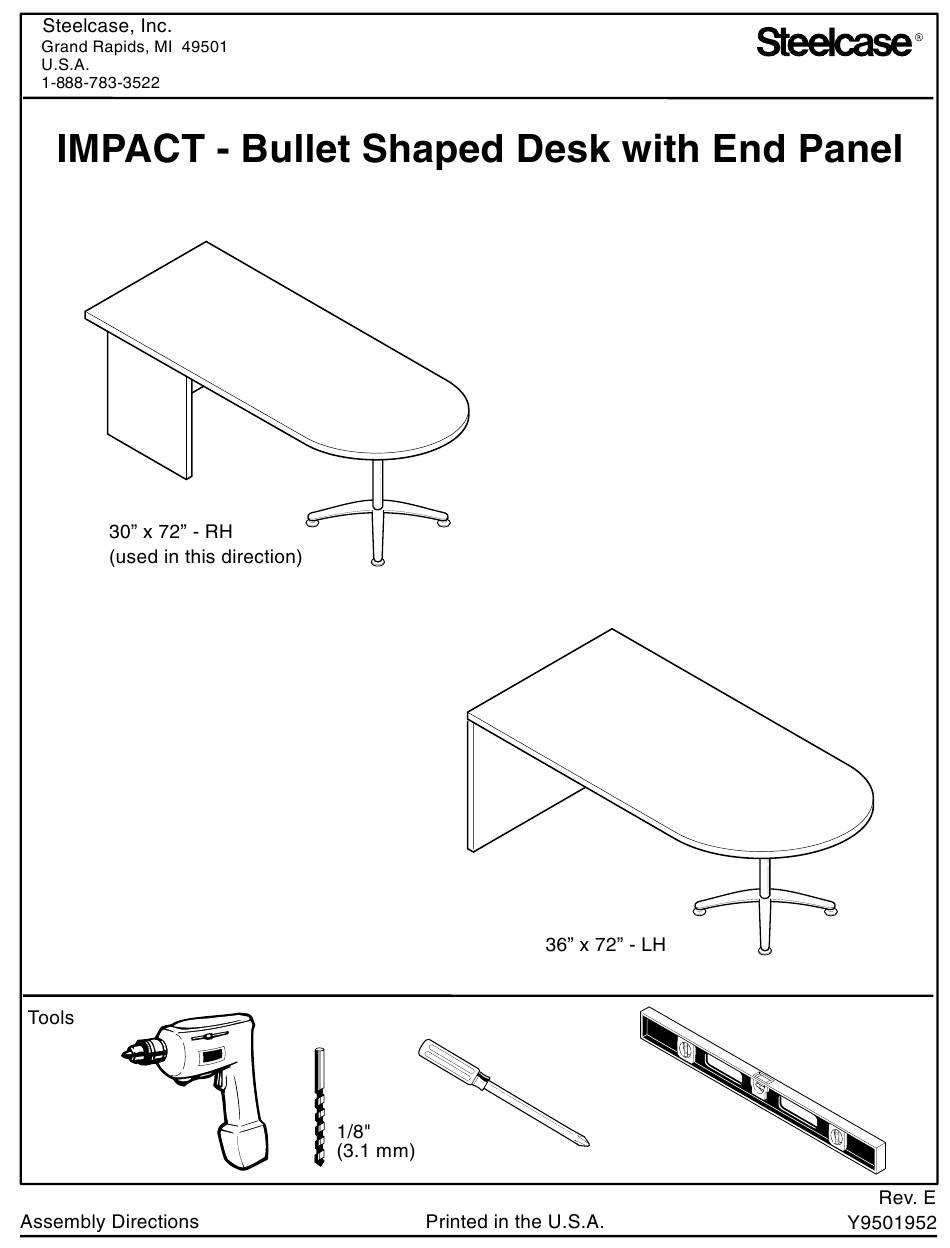 Steelcase, Inc.
Grand Rapids, MI 49501
U.S.A.
1-888-783-3522

Steelcase®

IMPACT - Bullet Shaped Desk with End Panel

30” x 72” - RH
(used in this direction)

36” x 72” - LH

Tools

1/8"
(3.1 mm)

Assembly Directions

Printed in the U.S.A.

Rev. E
Y9501952