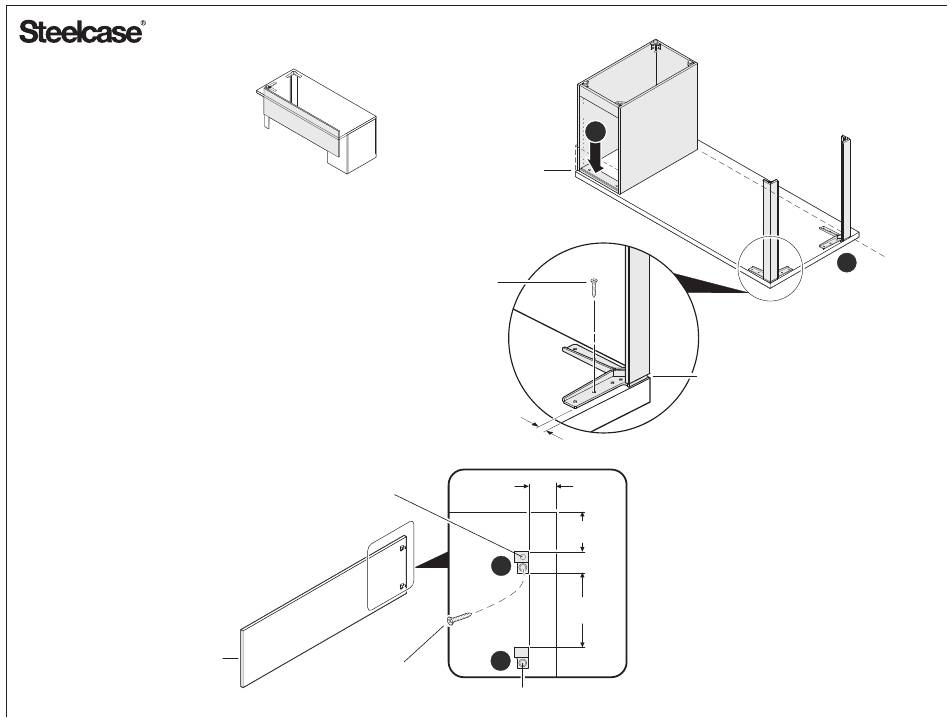 Steelcase®