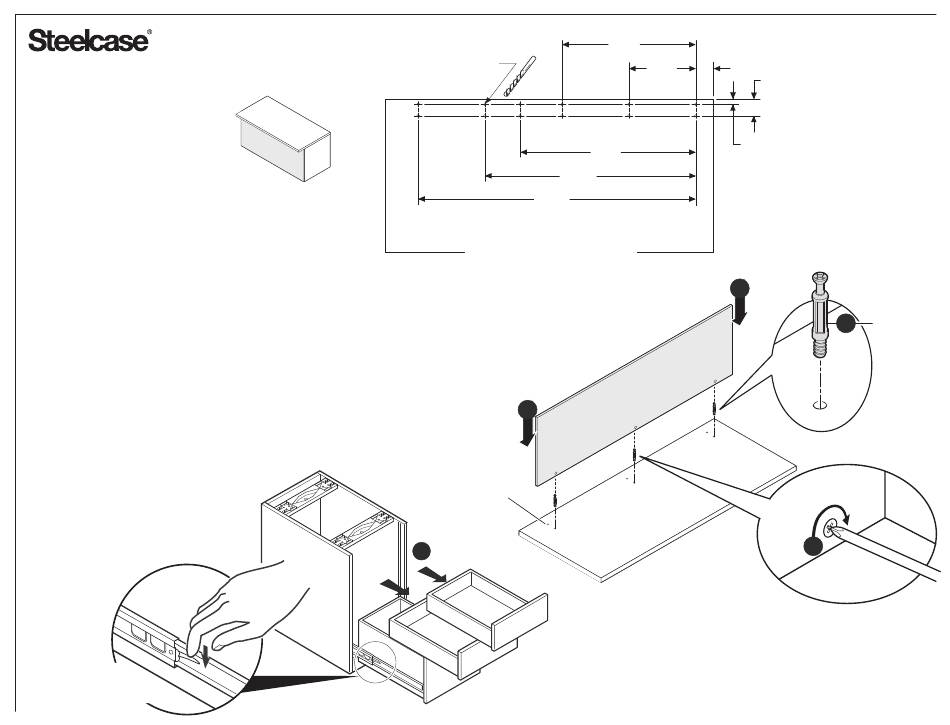 Steelcase®