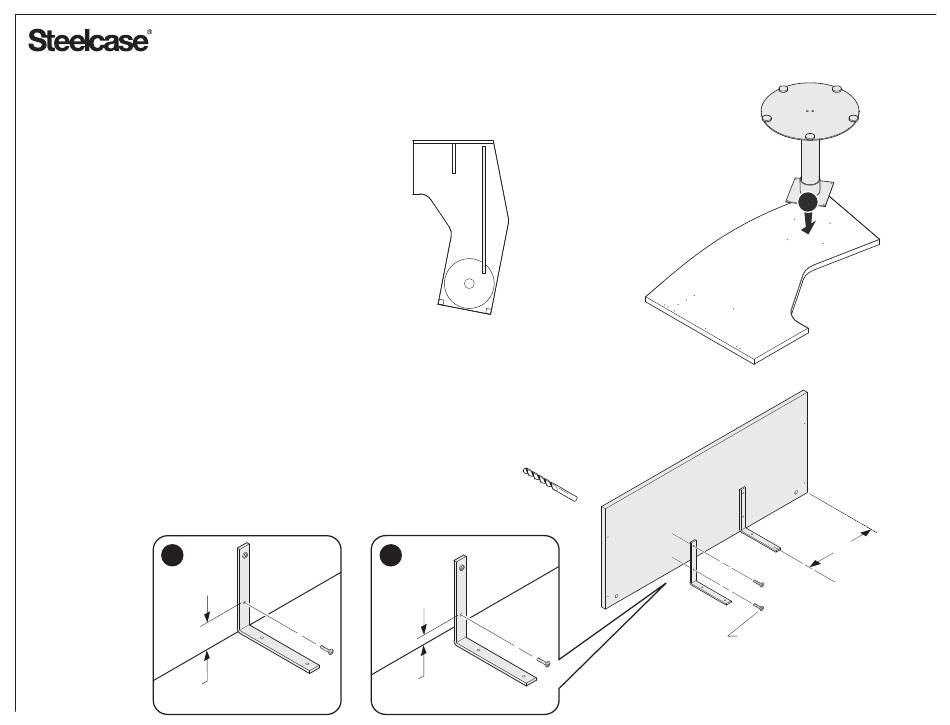 Steelcase®