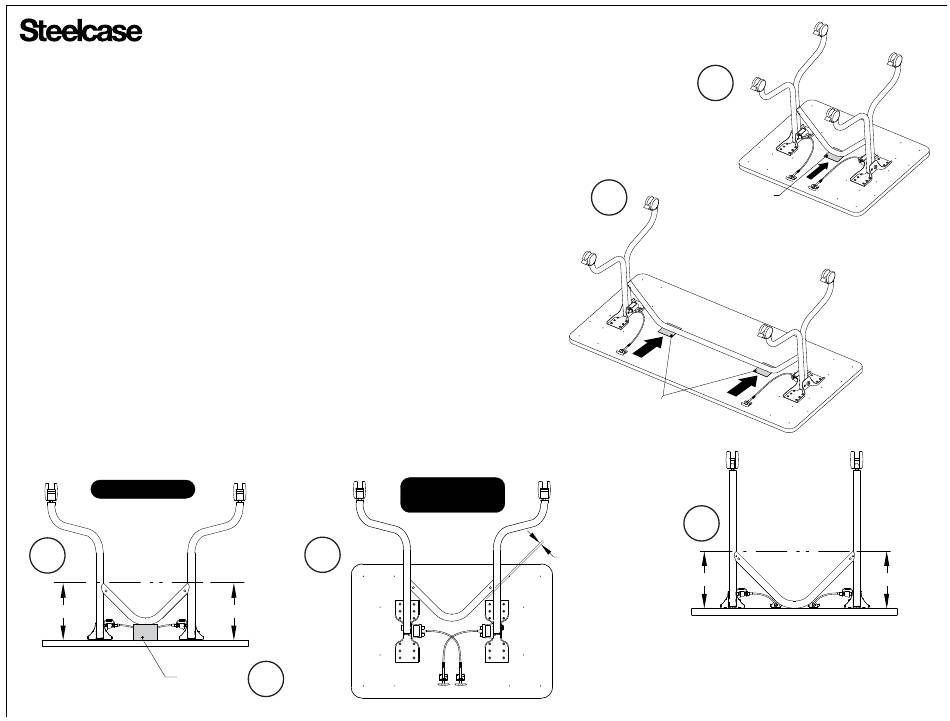 Steelcase