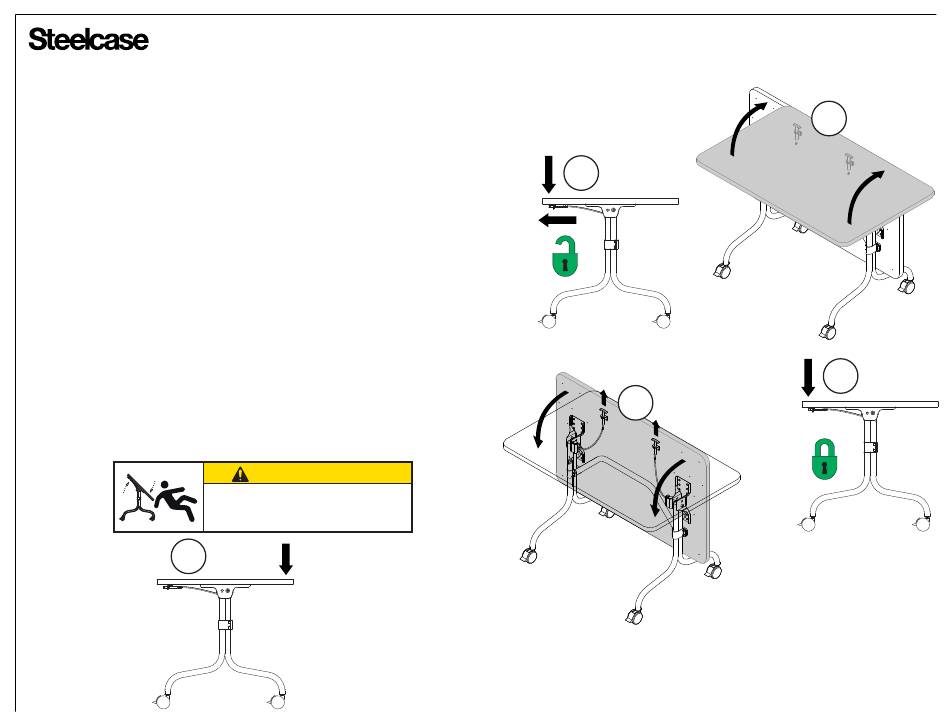 Steelcase