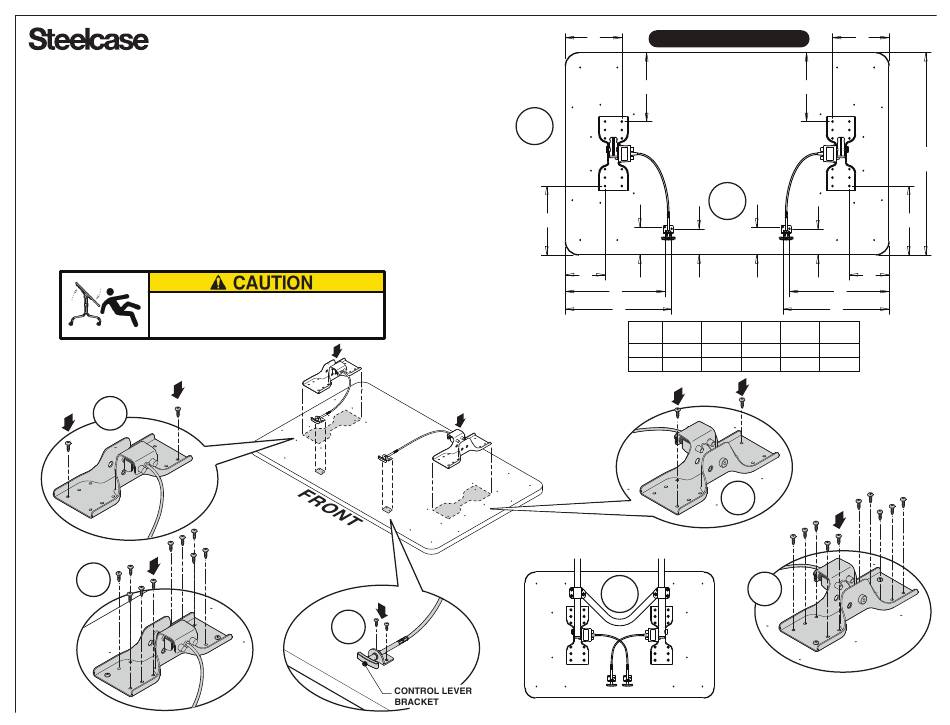 Steelcase

CAUTION

FRONT

CONTROL LEVER BRACKET