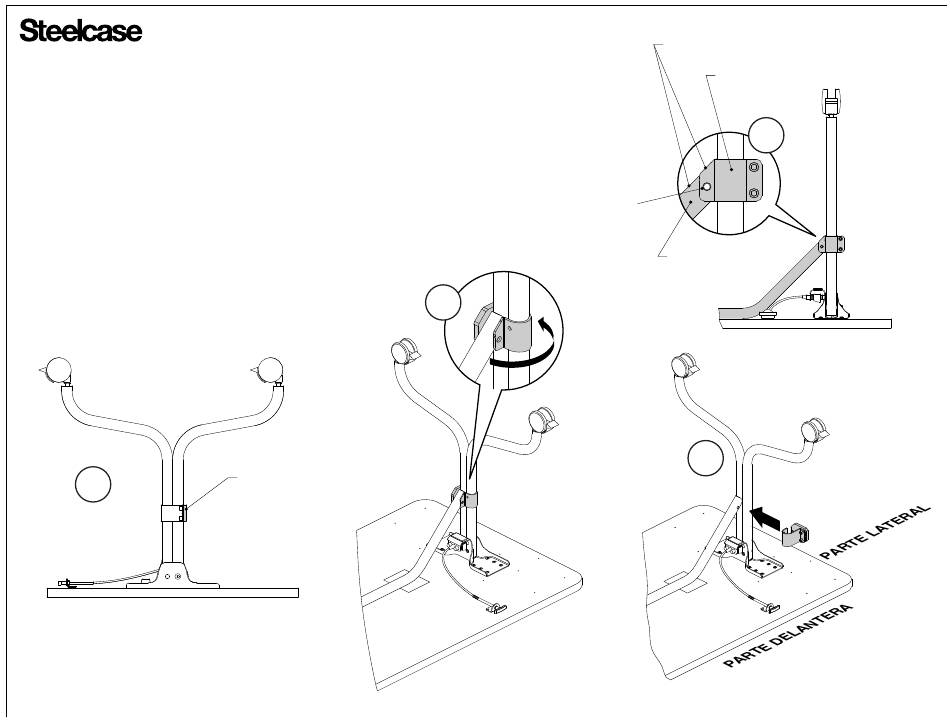 Steelcase

PARTE LATERAL

PARTE DELANTERA