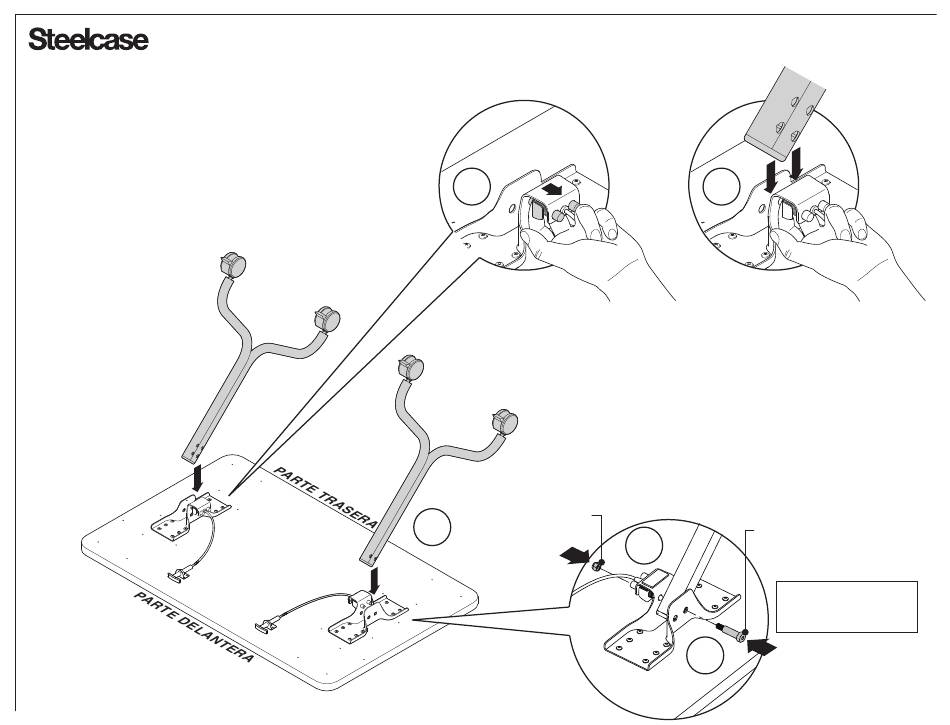 Steelcase

PARTE TRASERA

PARTE DELANTERA