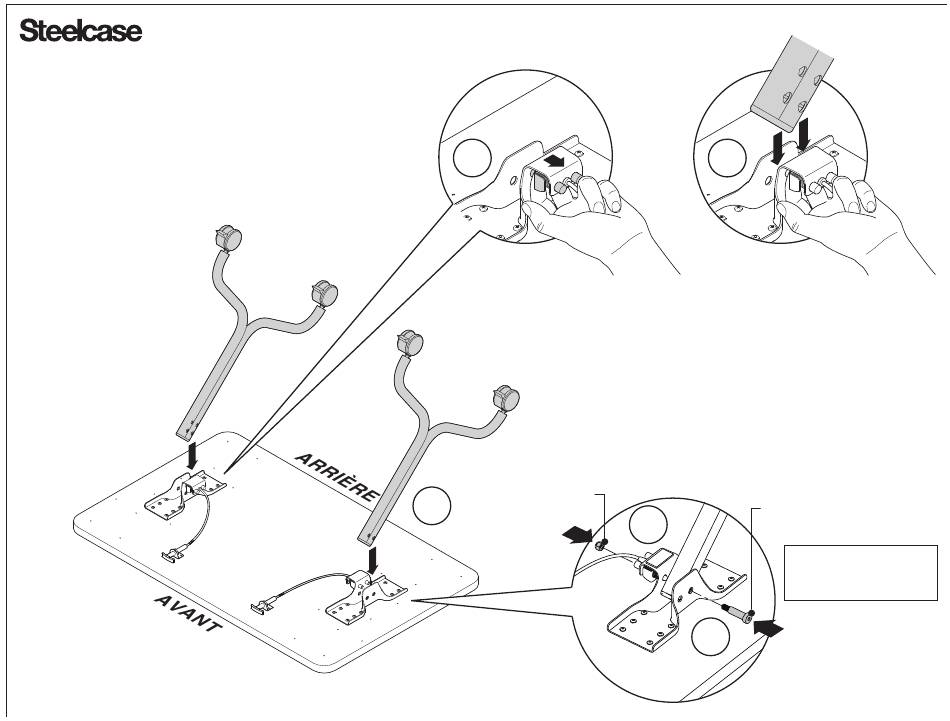 Steelcase

ARRIÈRE

AVANT