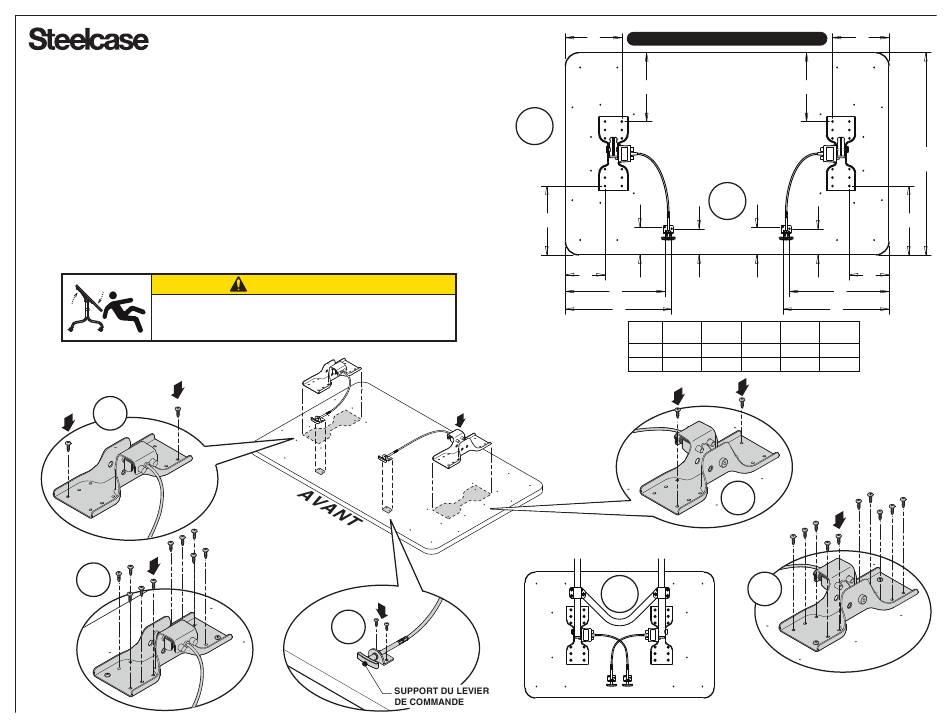 Steelcase

AVANT

SUPPORT DU LEVIER DE COMMANDE