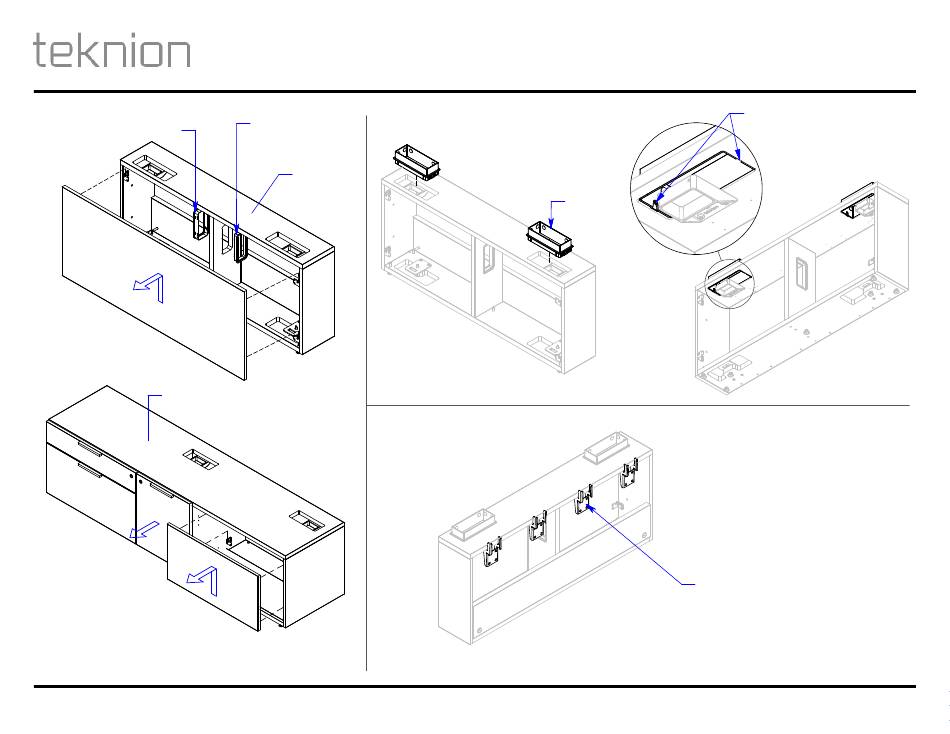 teknion