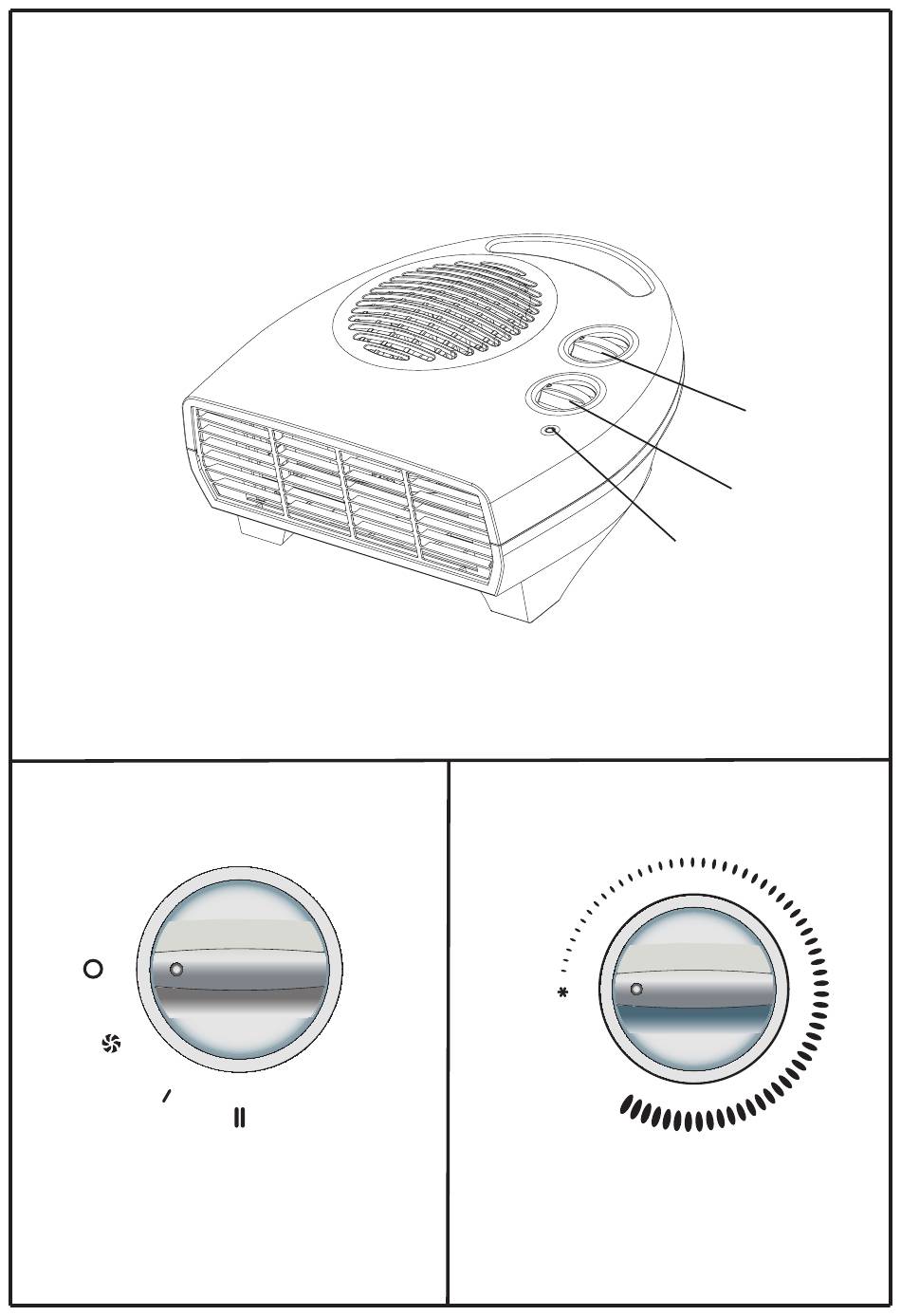 O

I

II

*