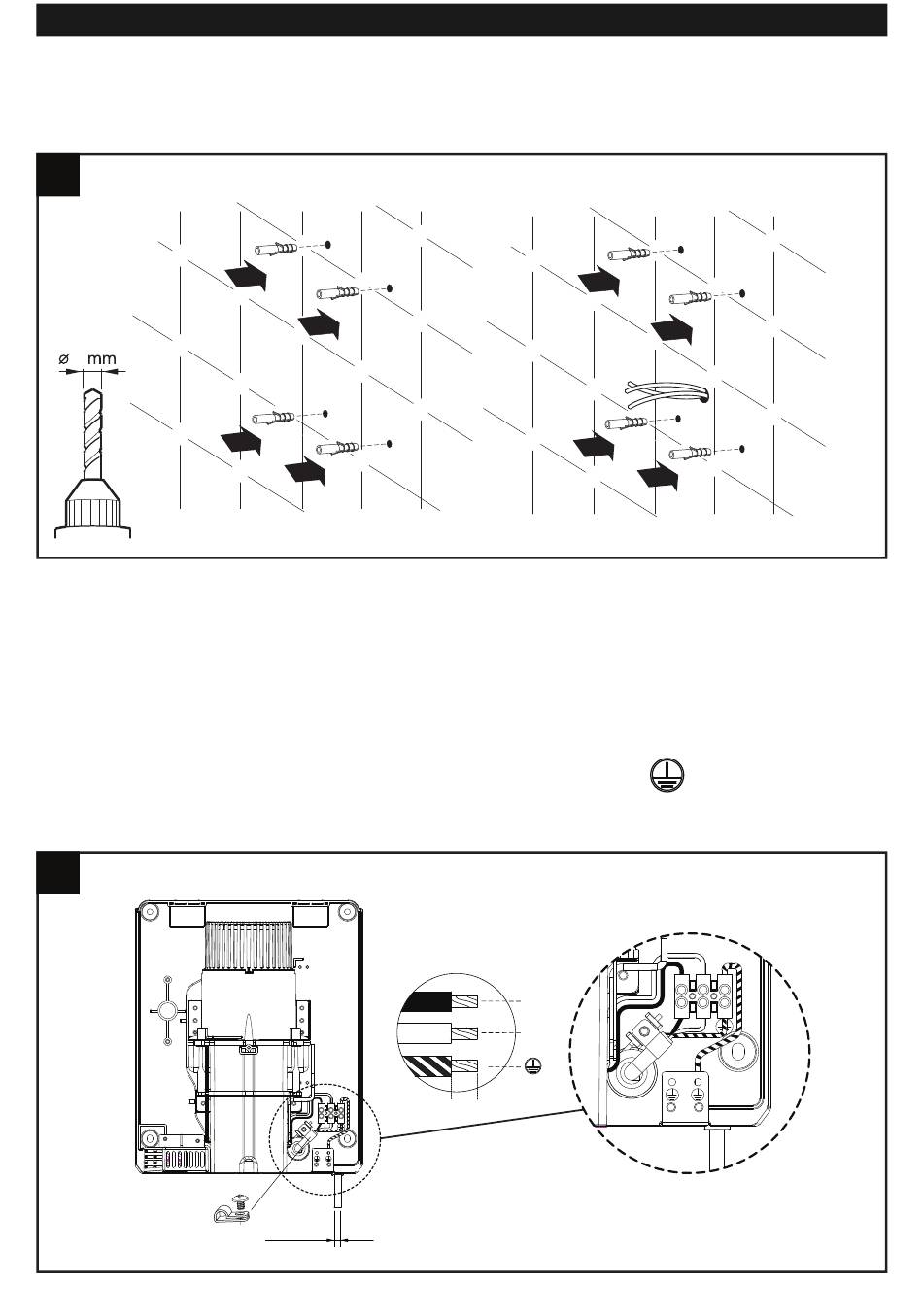 ø mm