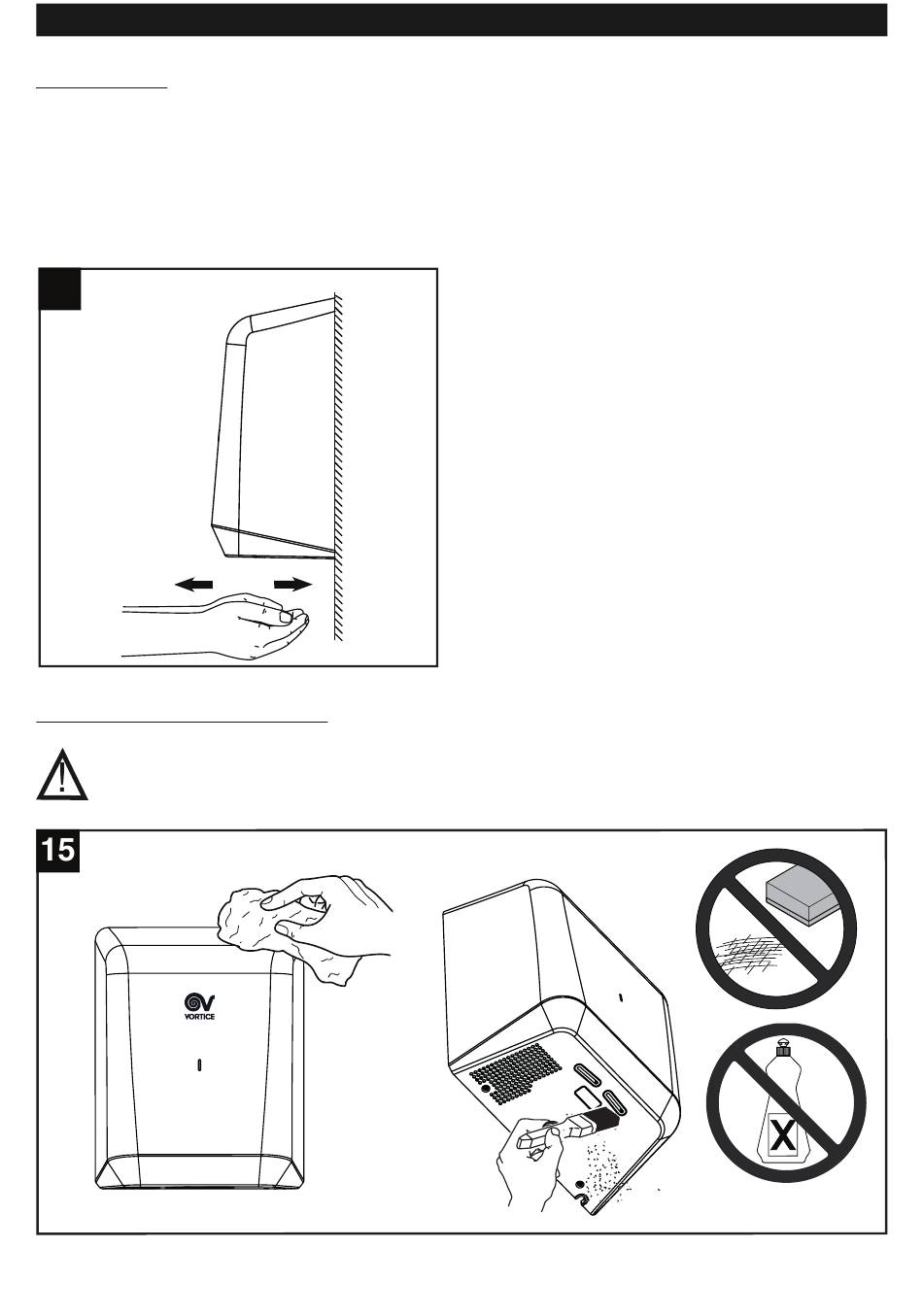 15

VORTICE

X