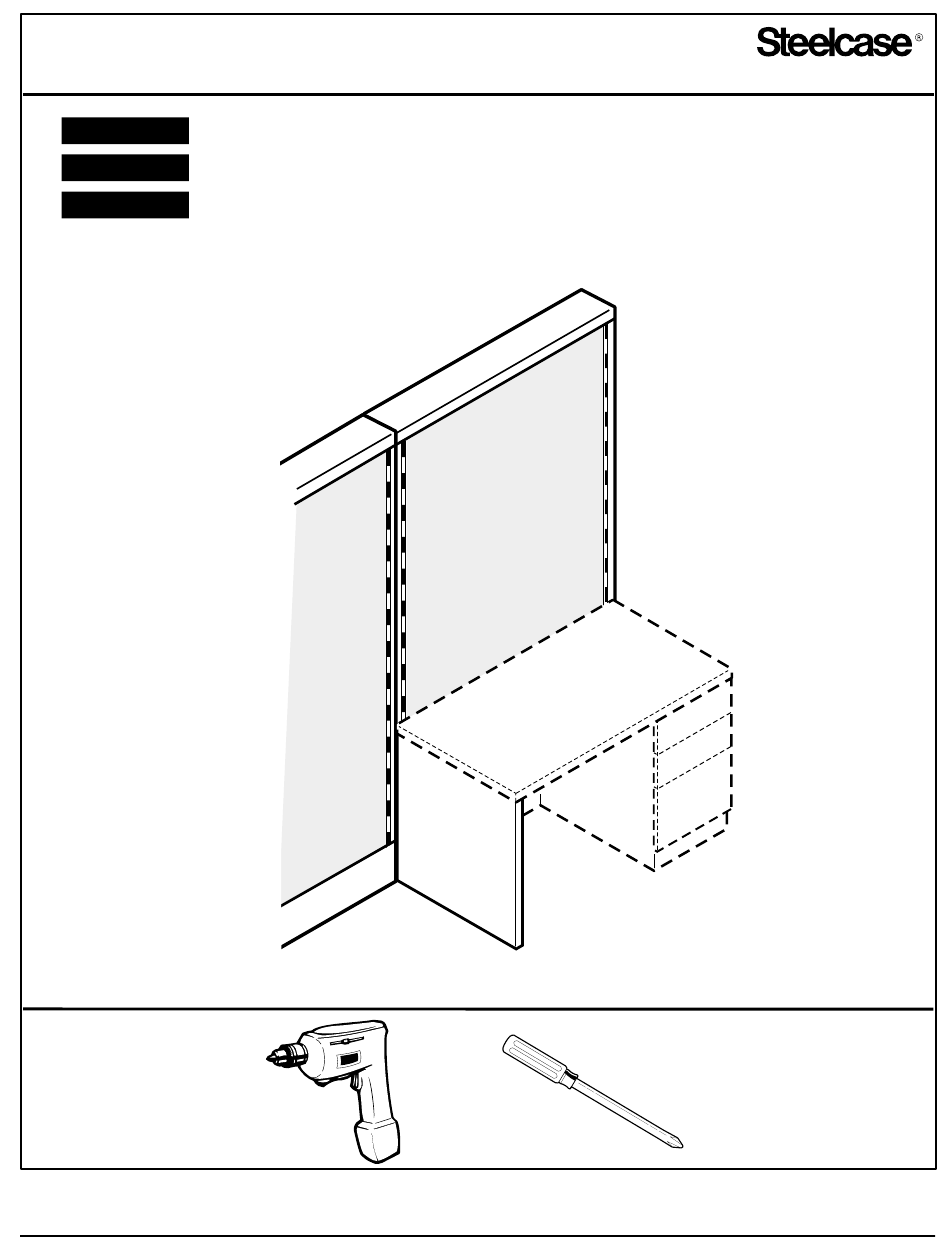 Steelcase®