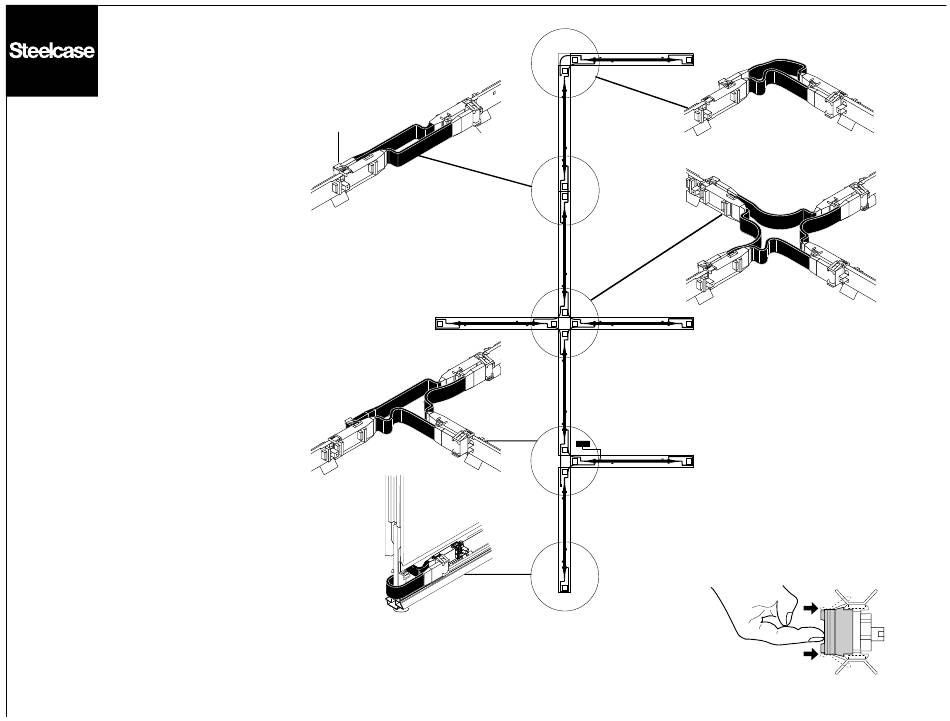 Steelcase