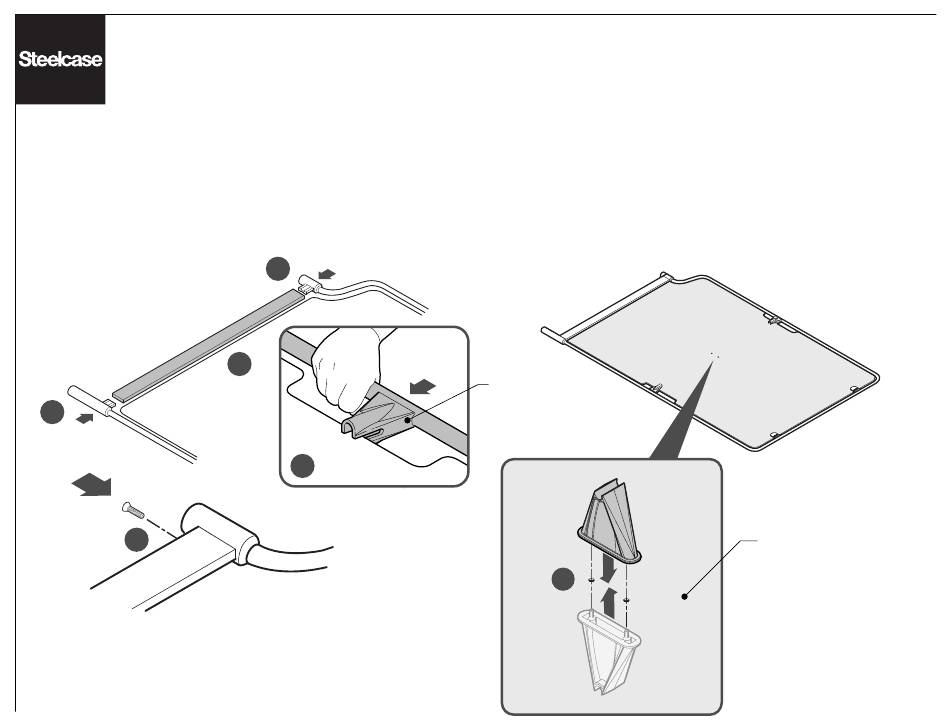 Steelcase