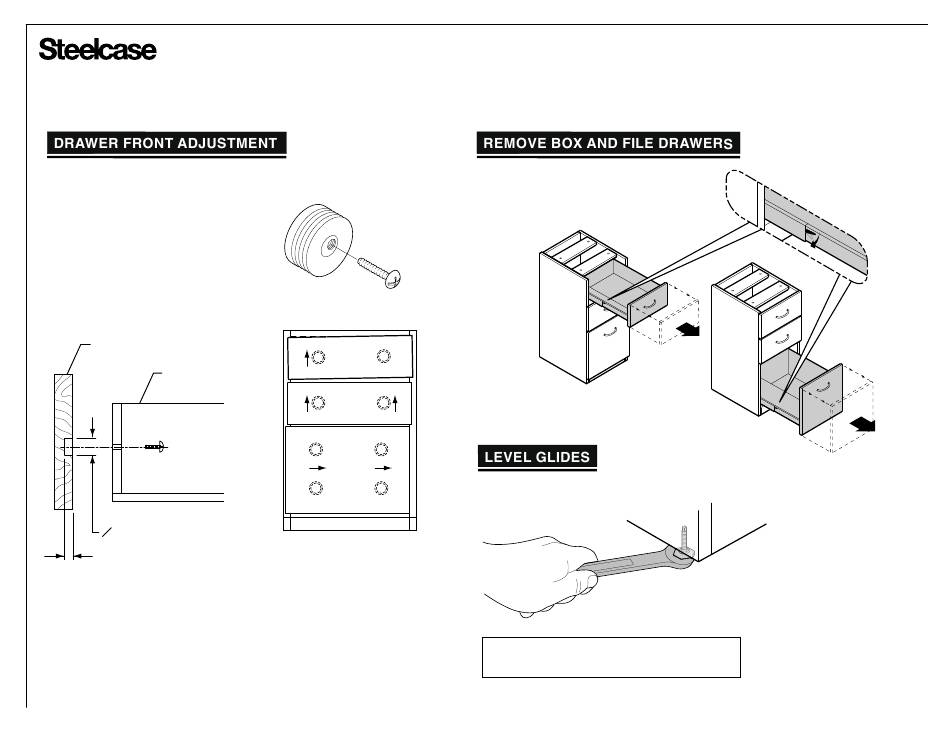 Steelcase

DRAWER FRONT ADJUSTMENT

REMOVE BOX AND FILE DRAWERS

LEVEL GLIDES