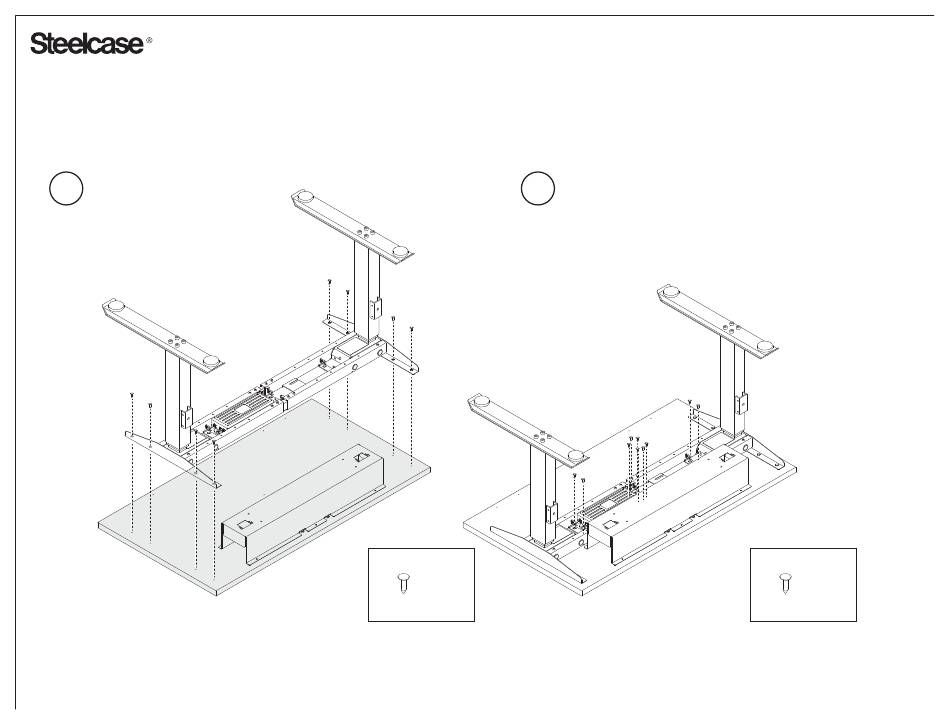 Steelcase®