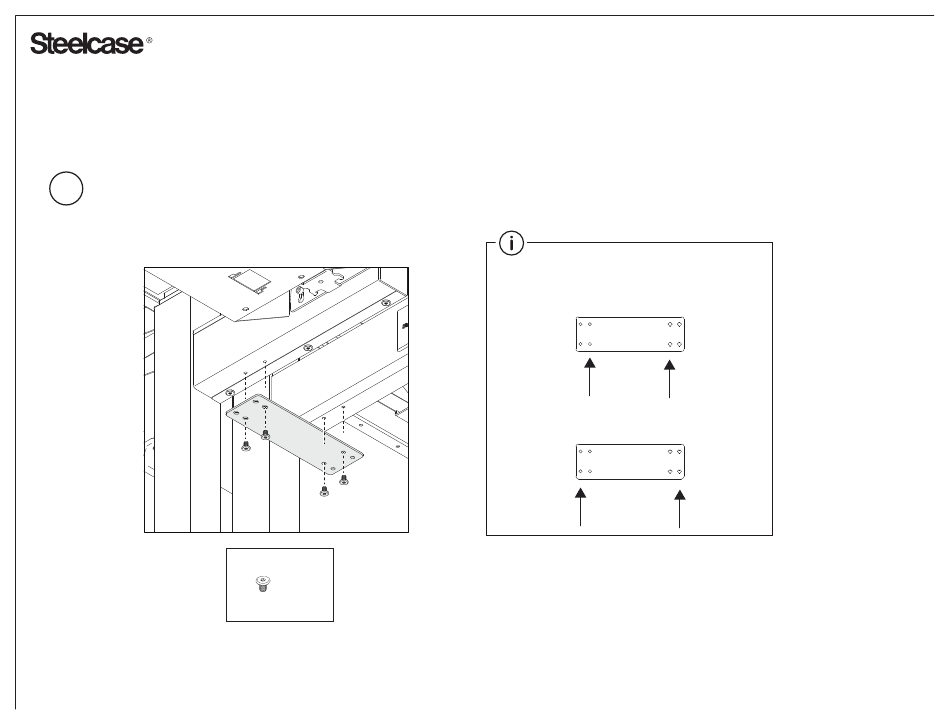 Steelcase®

i