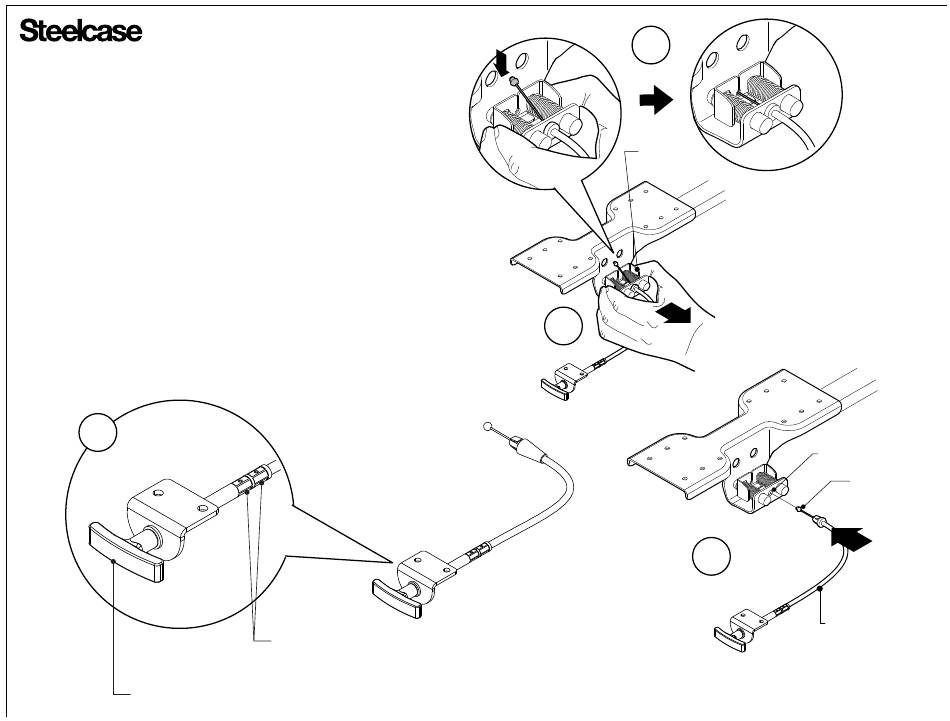 Steelcase