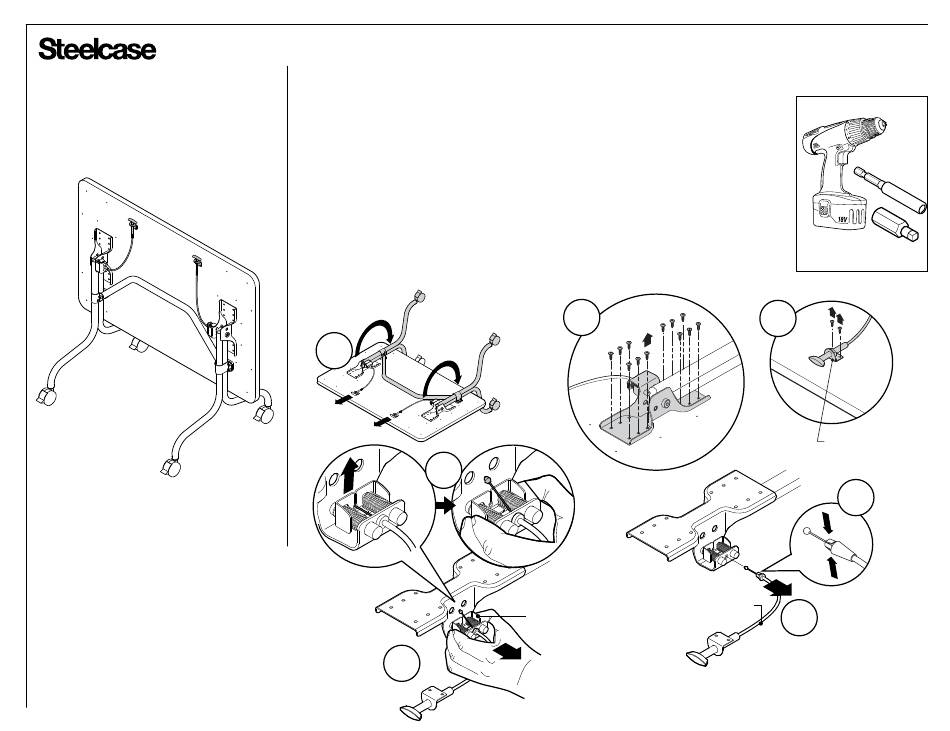 Steelcase