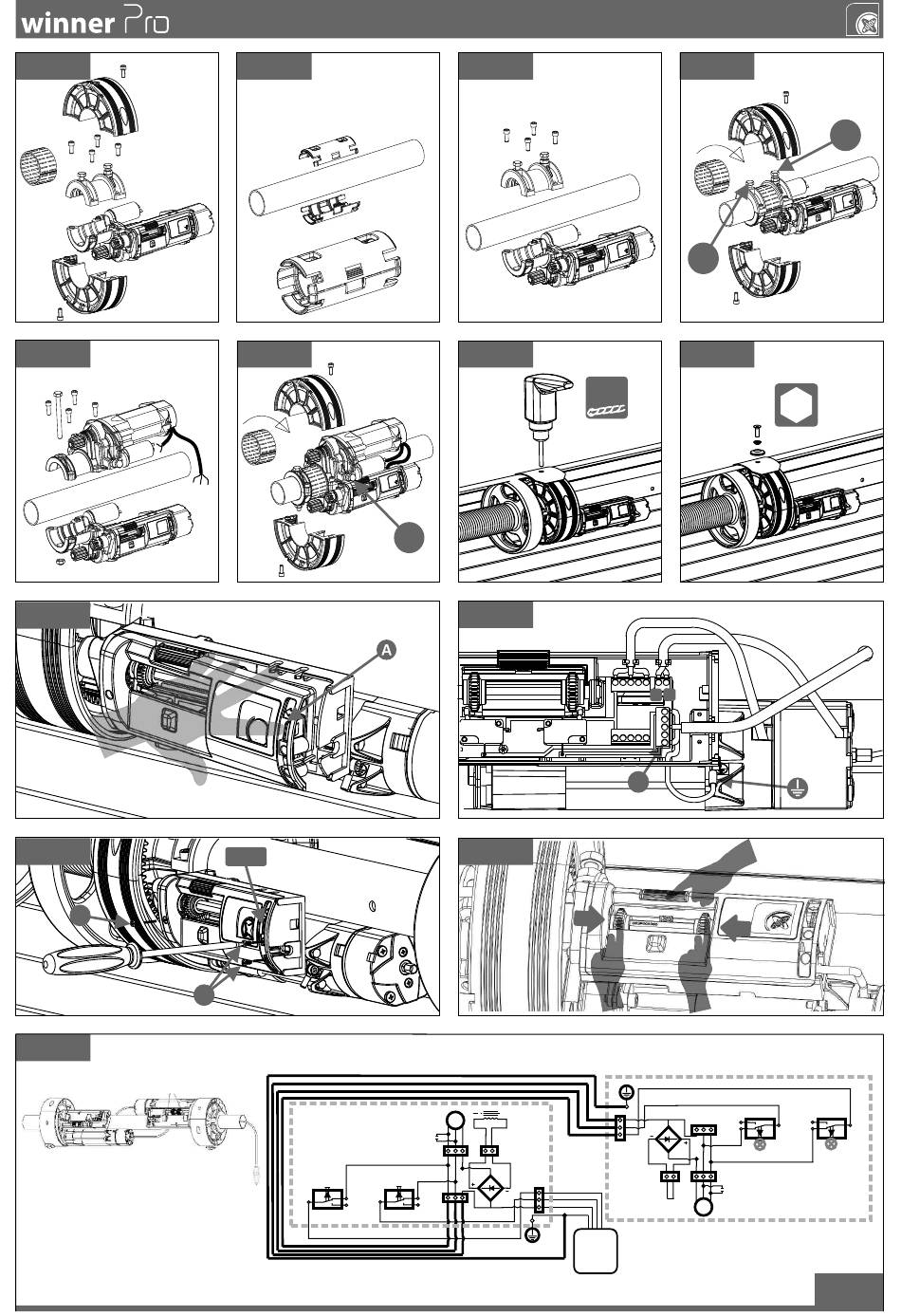 winner Pro

A