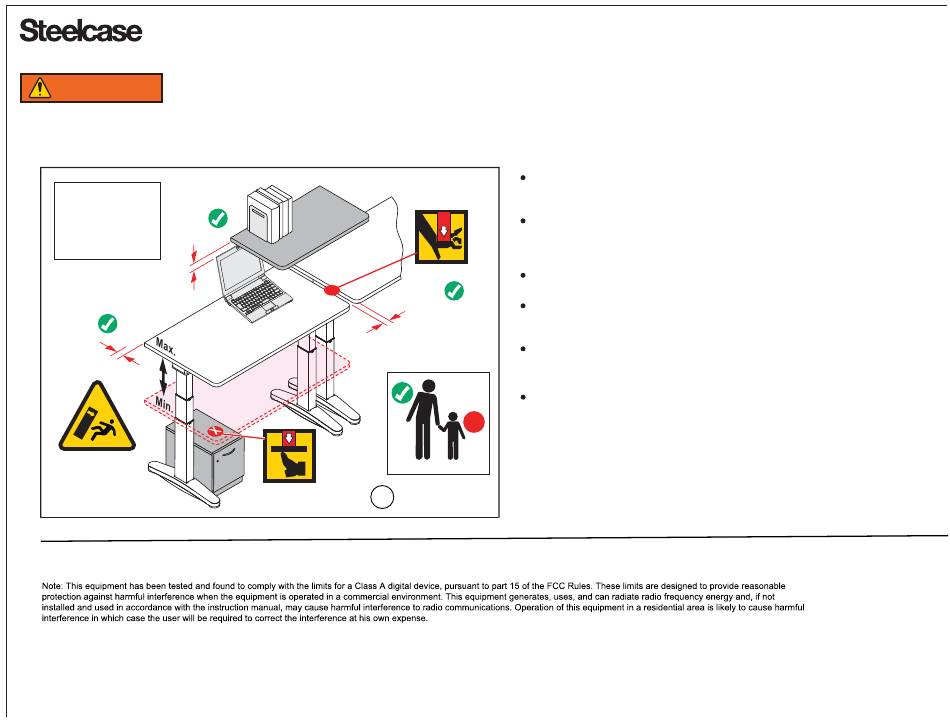 Steelcase

Max.

Min.

Note: This equipment has been tested and found to comply with the limits for a Class A digital device, pursuant to part 15 of the FCC Rules. These limits are designed to provide reasonable protection against harmful interference when the equipment is operated in a commercial environment. This equipment generates, uses, and can radiate radio frequency energy and, if not installed and used in accordance with the instruction manual, may cause harmful interference to radio communications. Operation of this equipment in a residential area is likely to cause harmful interference in which case the user will be required to correct the interference at his own expense.