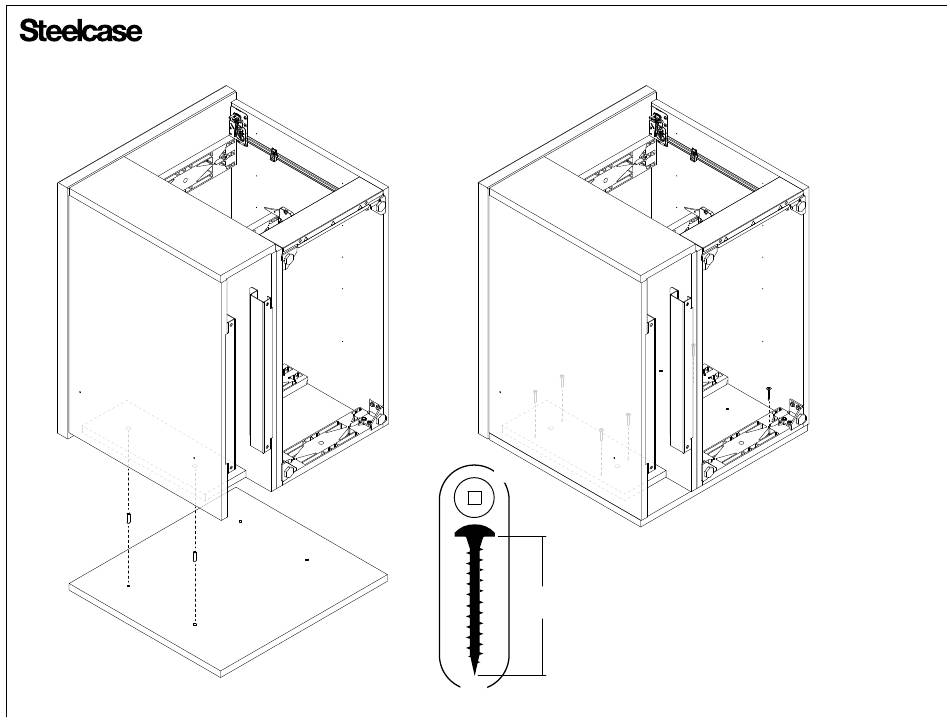 Steelcase