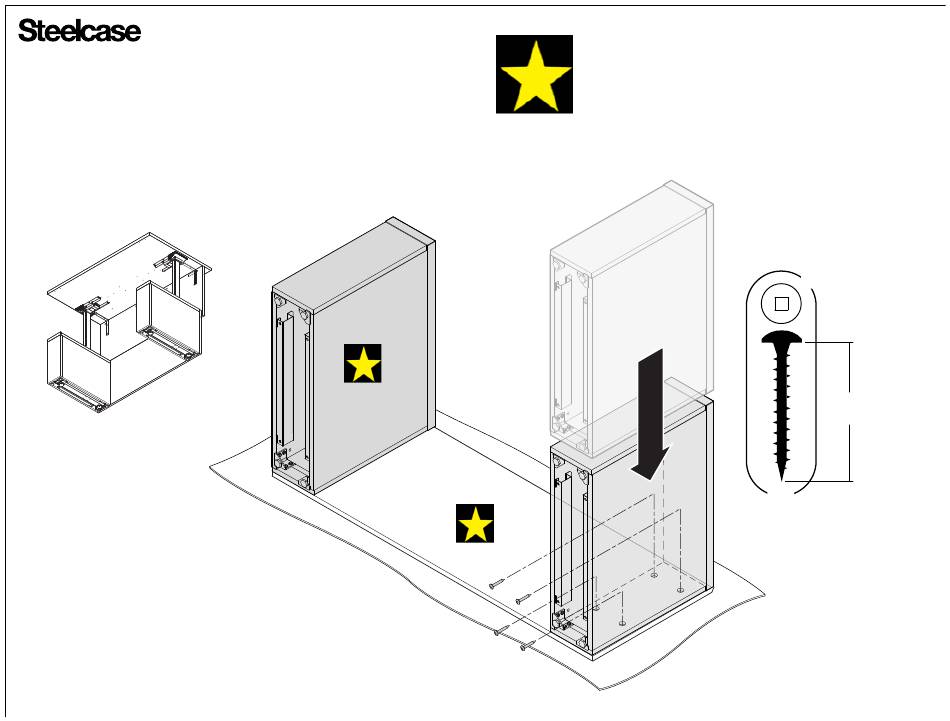 Steelcase