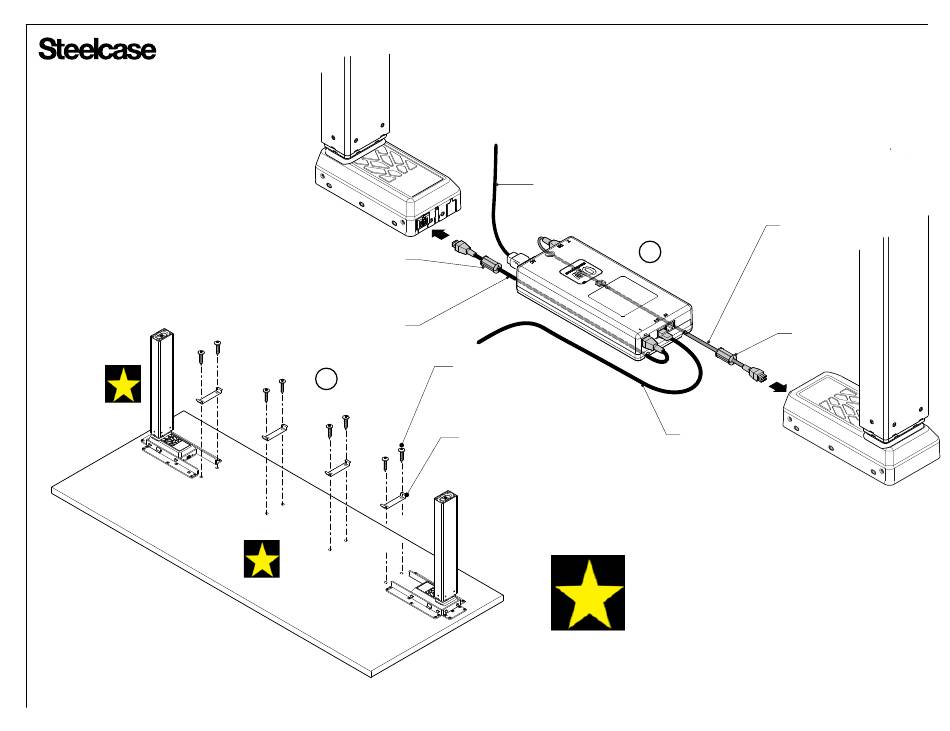 Steelcase