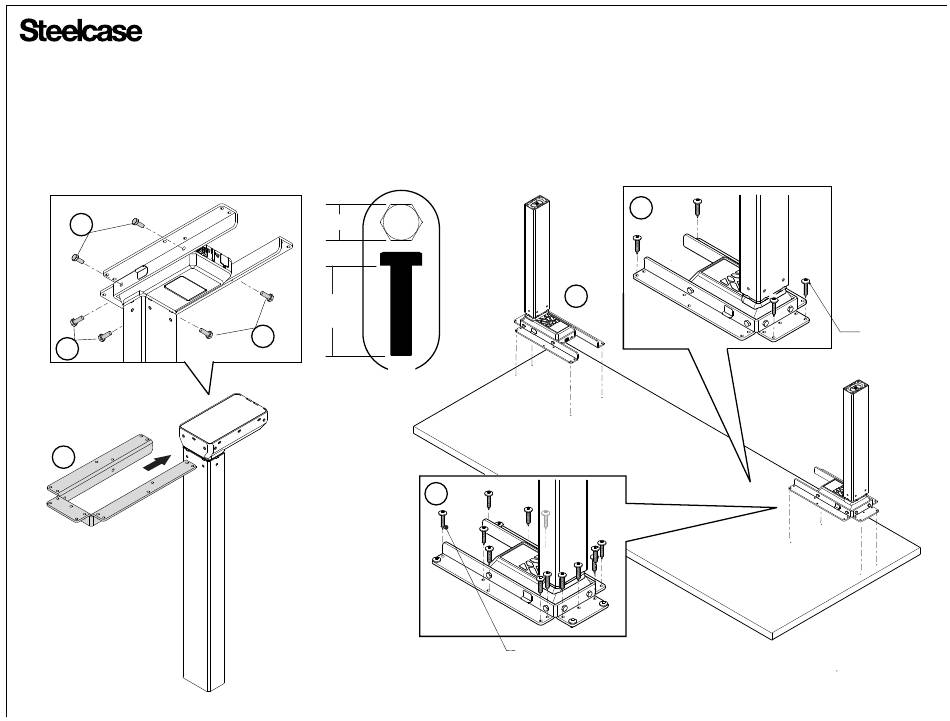 Steelcase