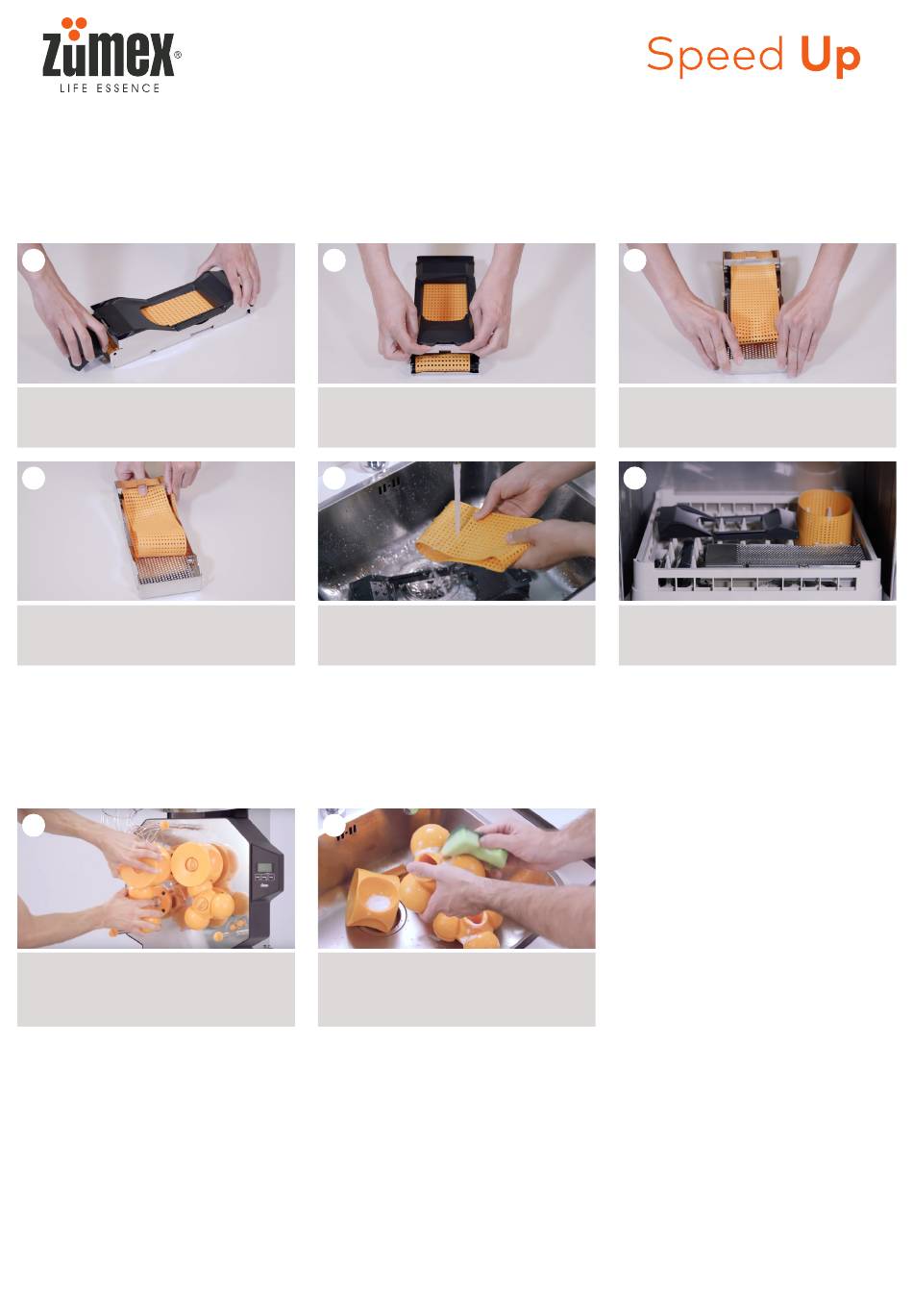 zumex®
LIFE ESSENCE

Speed Up