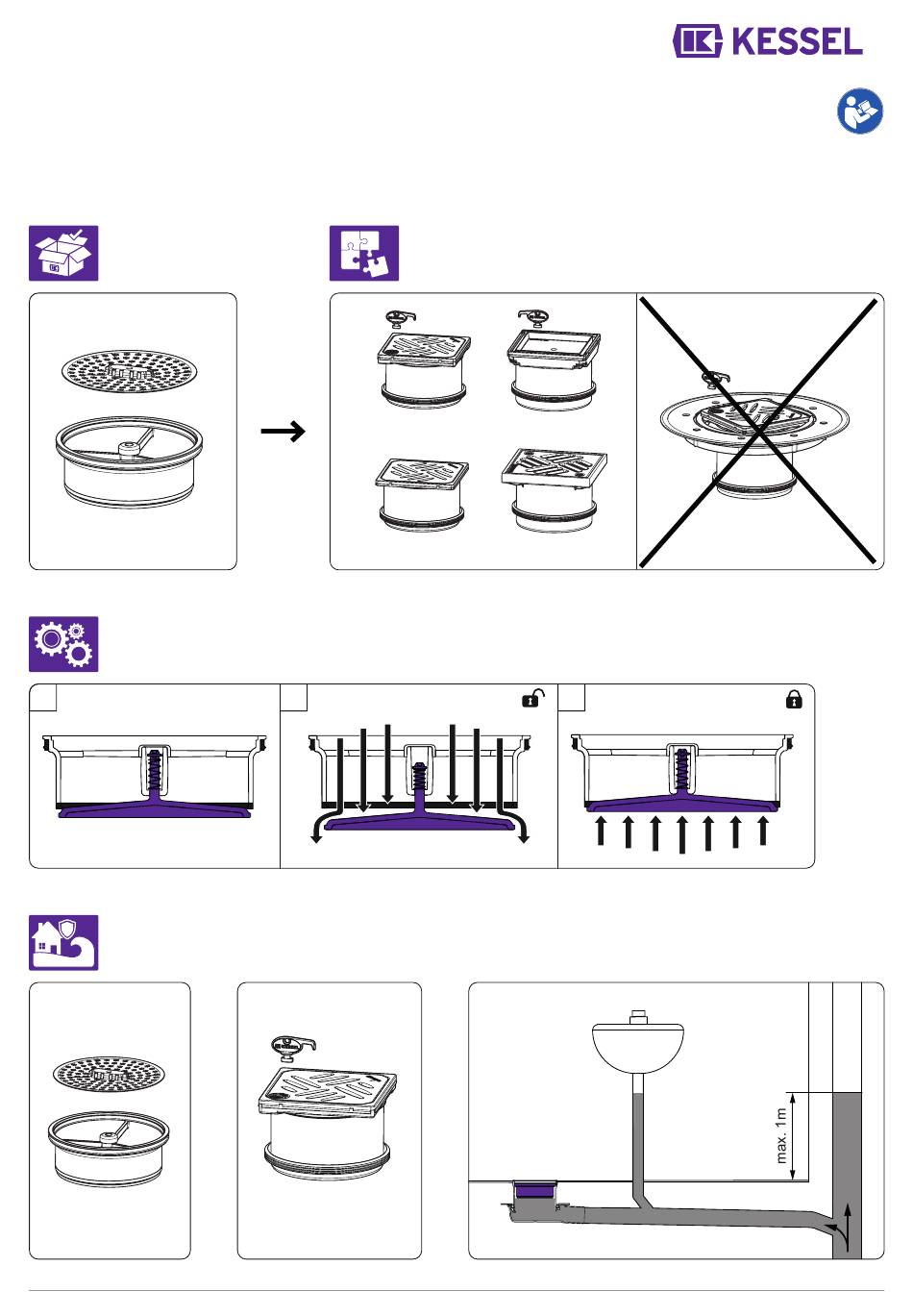 KESSEL

max. 1m