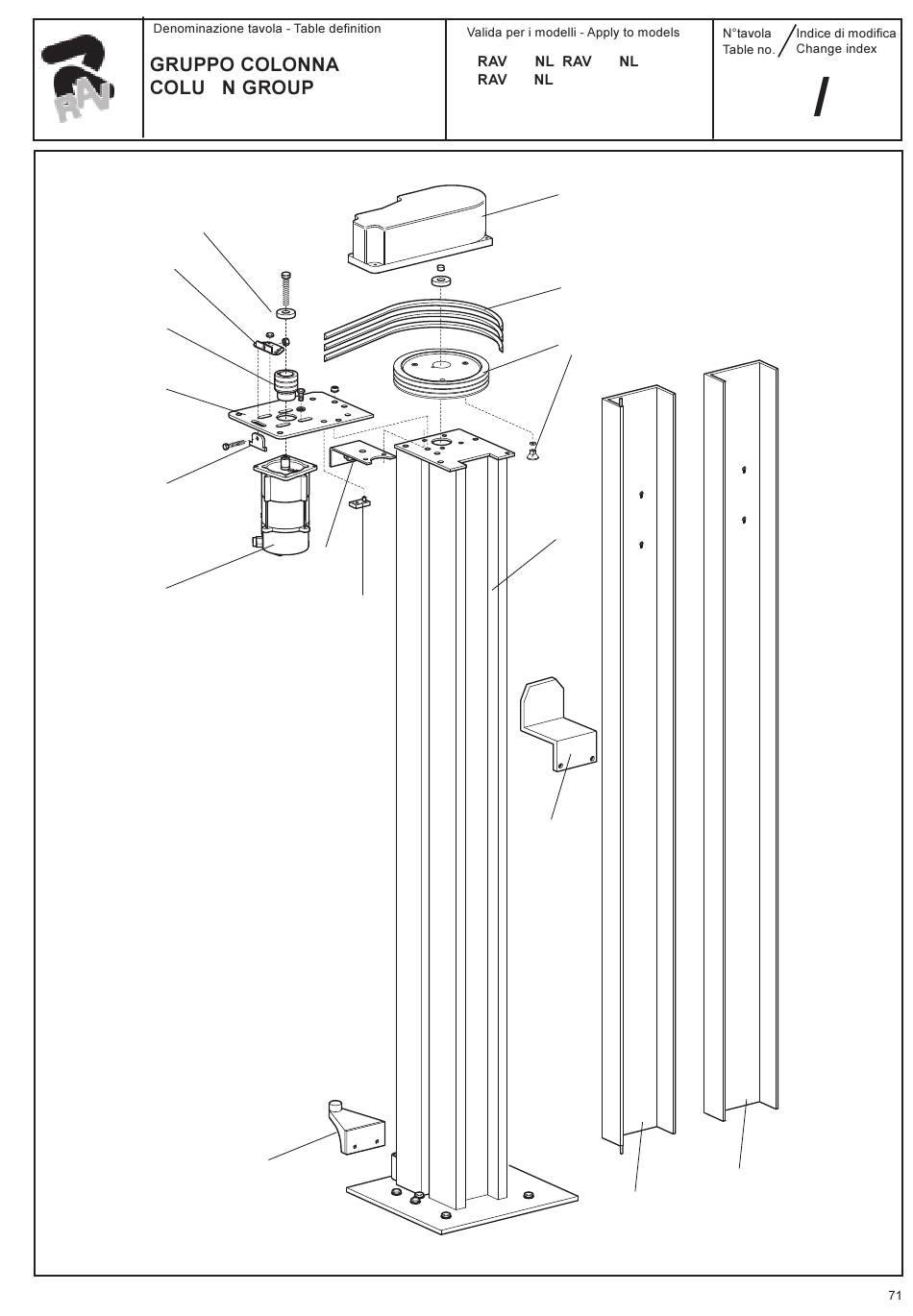 RAV

Denominazione tavola - Table definition

GRUPPO COLONNA
COLU N GROUP

Valida per i modelli - Apply to models

RAV NL RAV NL
RAV NL

N°tavola
Table no.

Indice di modifica
Change index

/

71