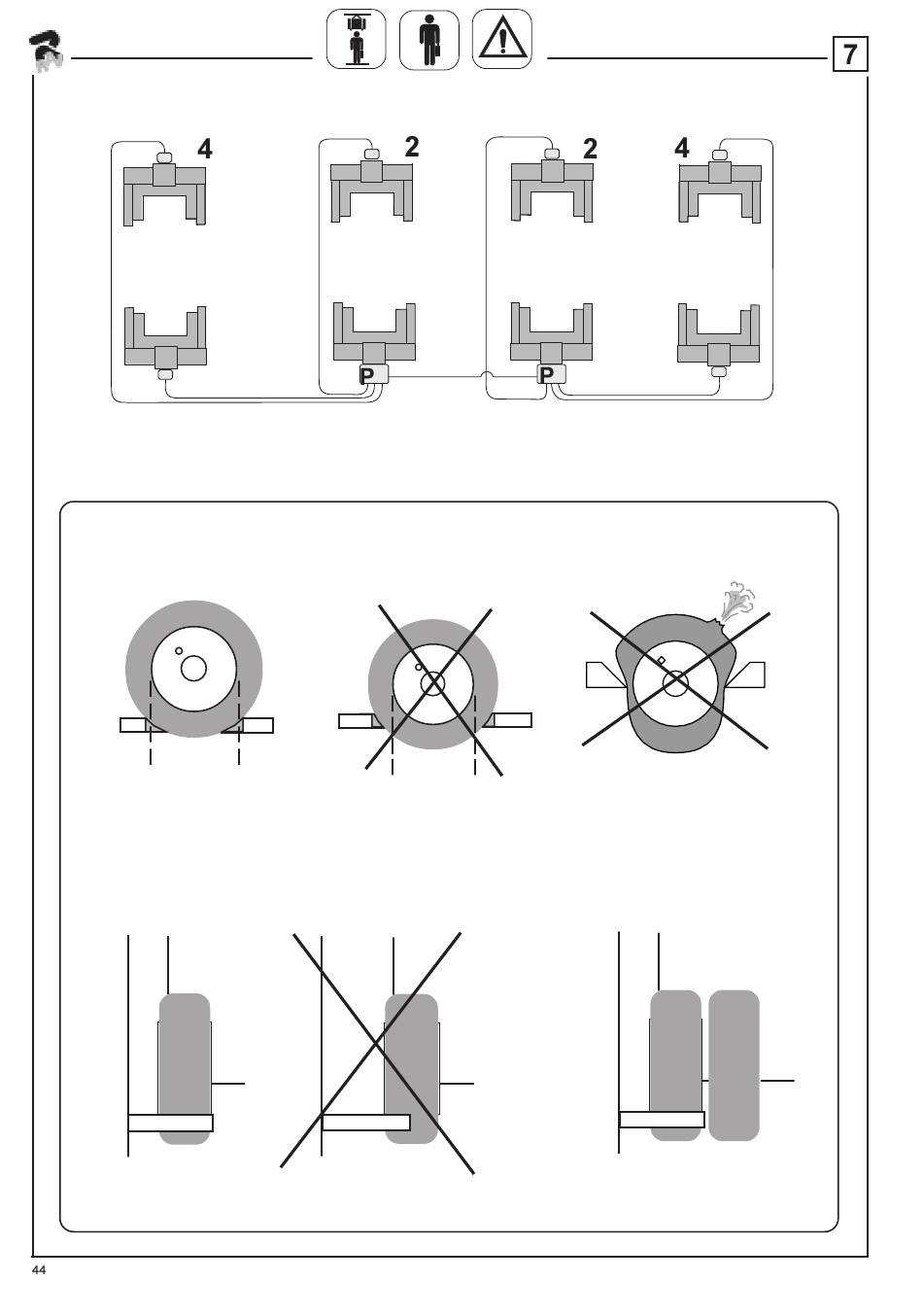 7

4
2
2
4
P
P

44