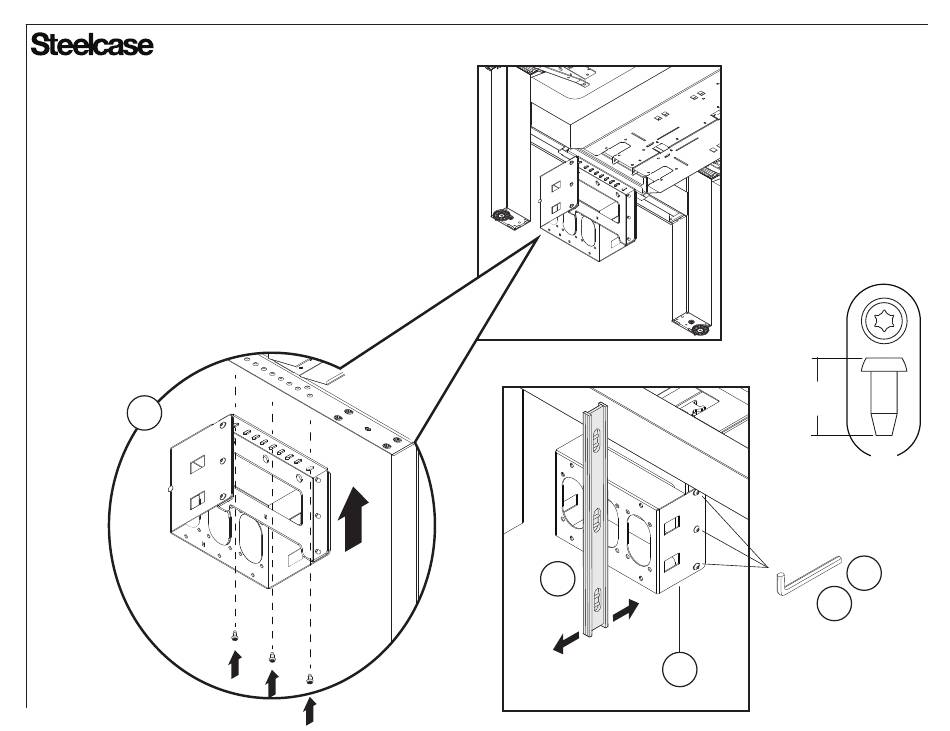 Steelcase