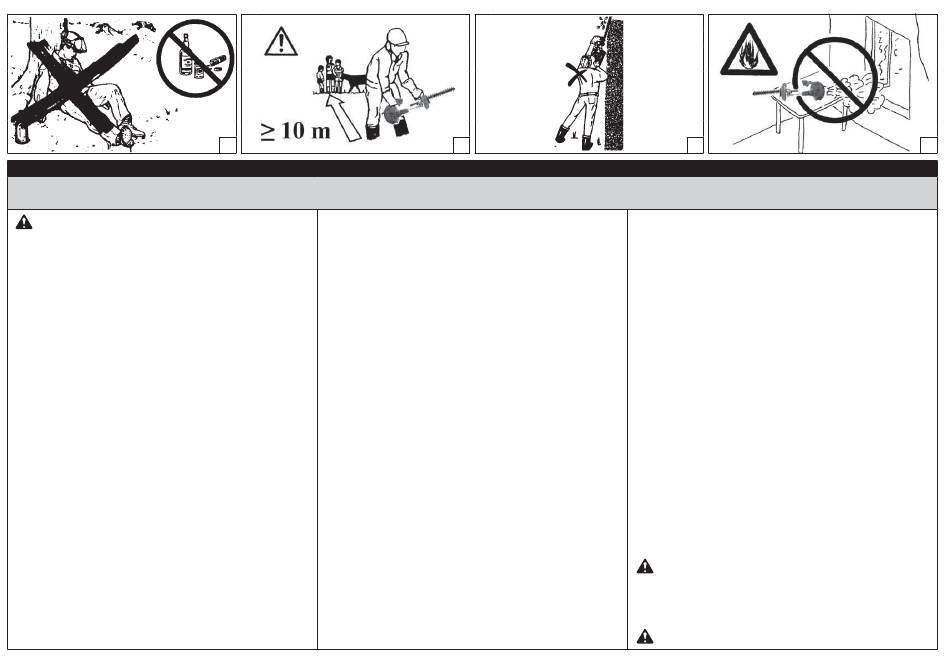 $\geq 10$ m