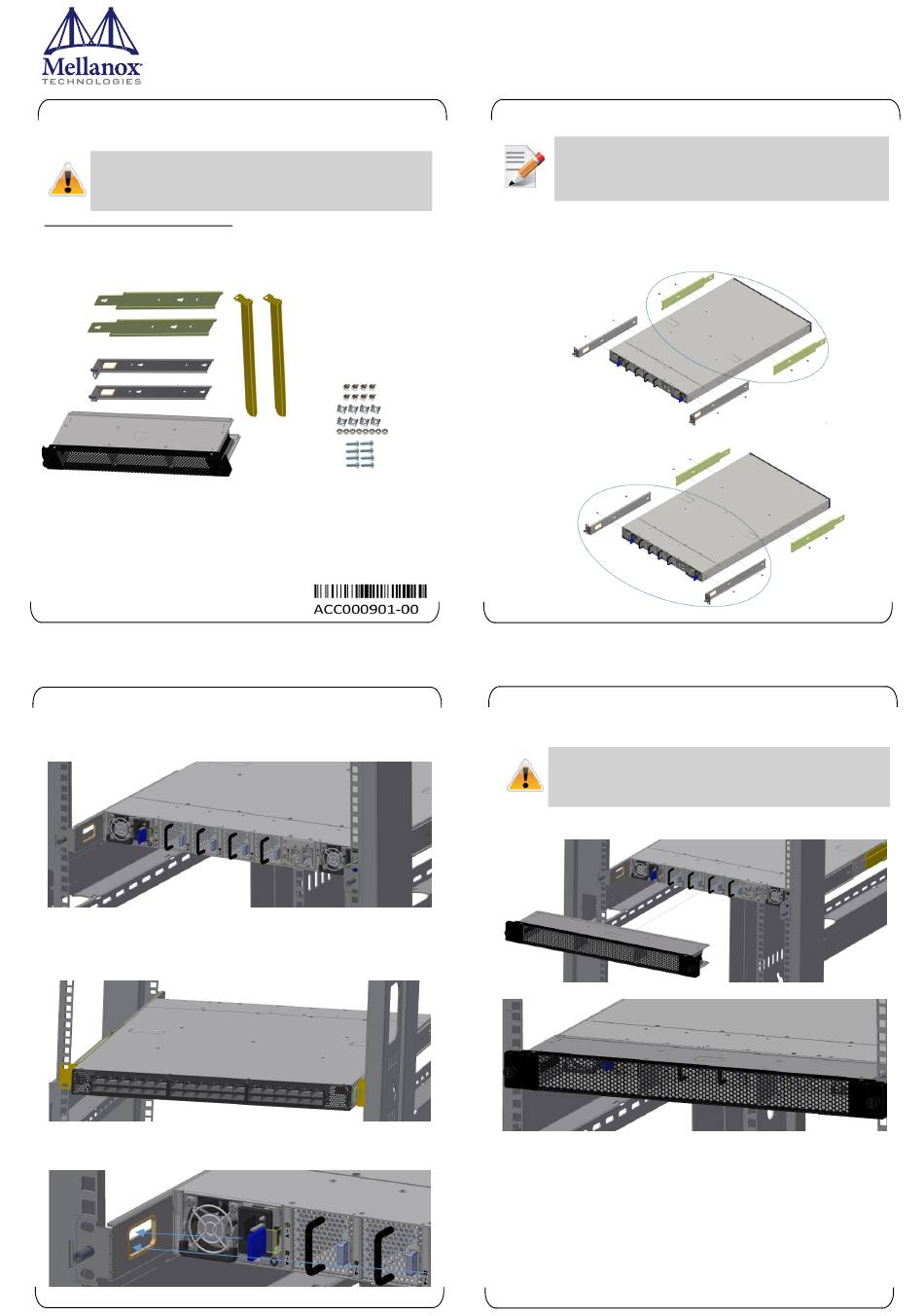 Mellanox
TECHNOLOGIES

ACC000901-00