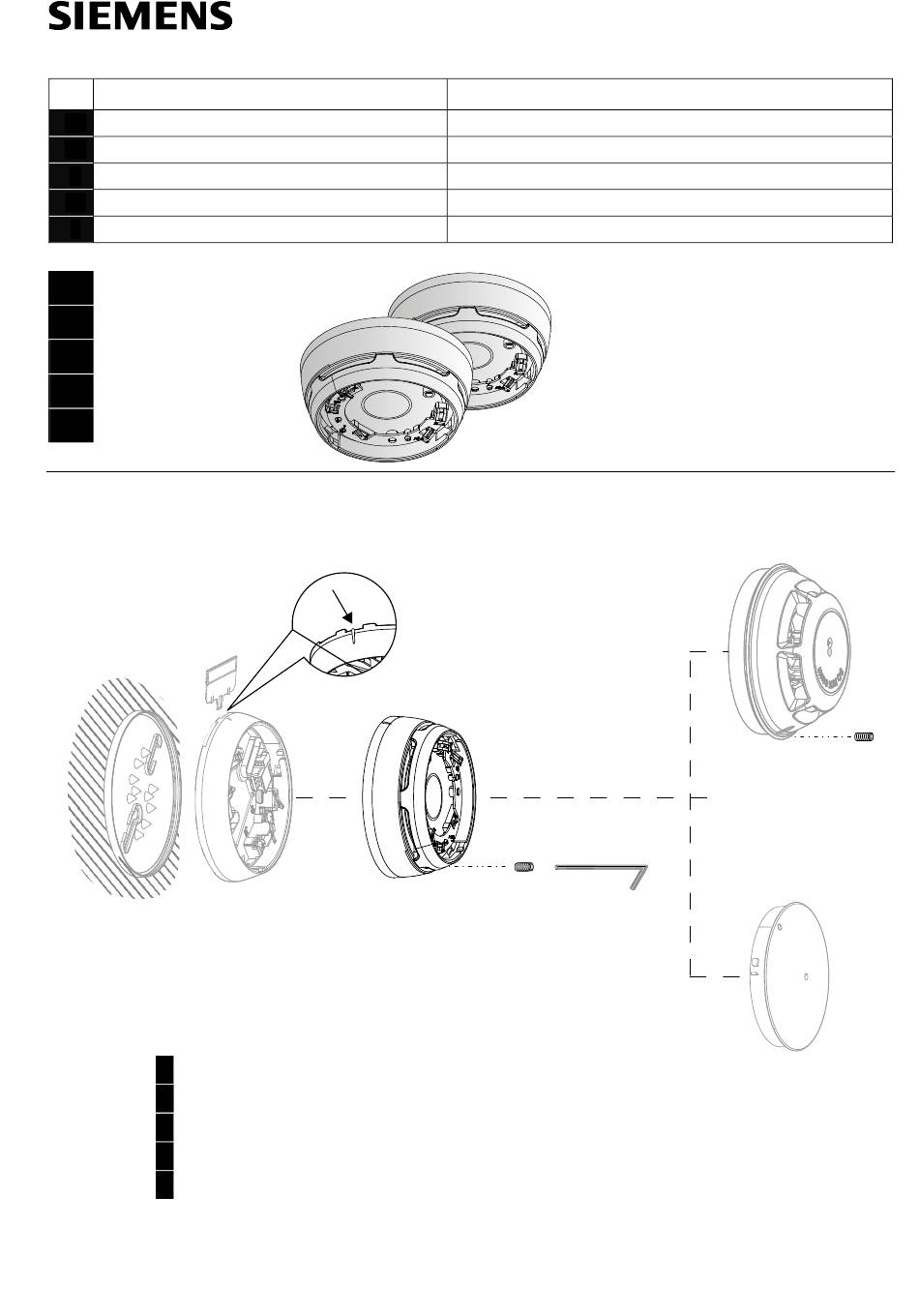 SIEMENS