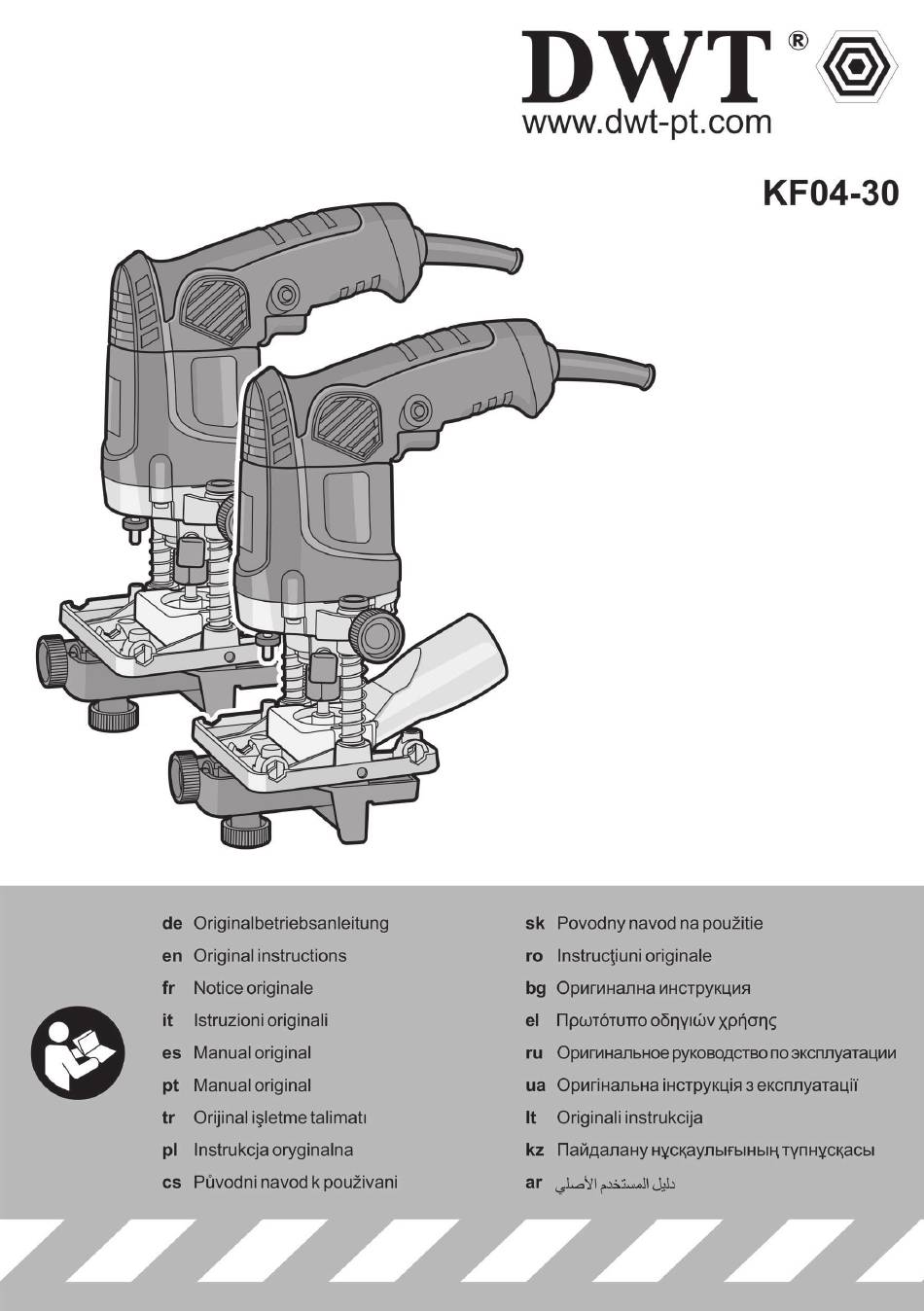 DWT®
www.dwt-pt.com

KF04-30

de Originalbetriebsanleitung
en Original instructions
fr Notice originale
it Istruzioni originali
es Manual original
pt Manual original
tr Orijinal işletme talimatı
pl Instrukcja oryginalna
cs Původni navod k použivani

sk Povodny navod na použitie
ro Instrucţiuni originale
bg Оригинална инструкция
el Πρωτότυπο οδηγιών χρήσης
ru Оригинальное руководство по эксплуатации
ua Оригінальна інструкція з експлуатації
lt Originali instrukcija
kz Пайдалану нұсқаулығының түпнұсқасы
ar دليل المستخدم الأصلي