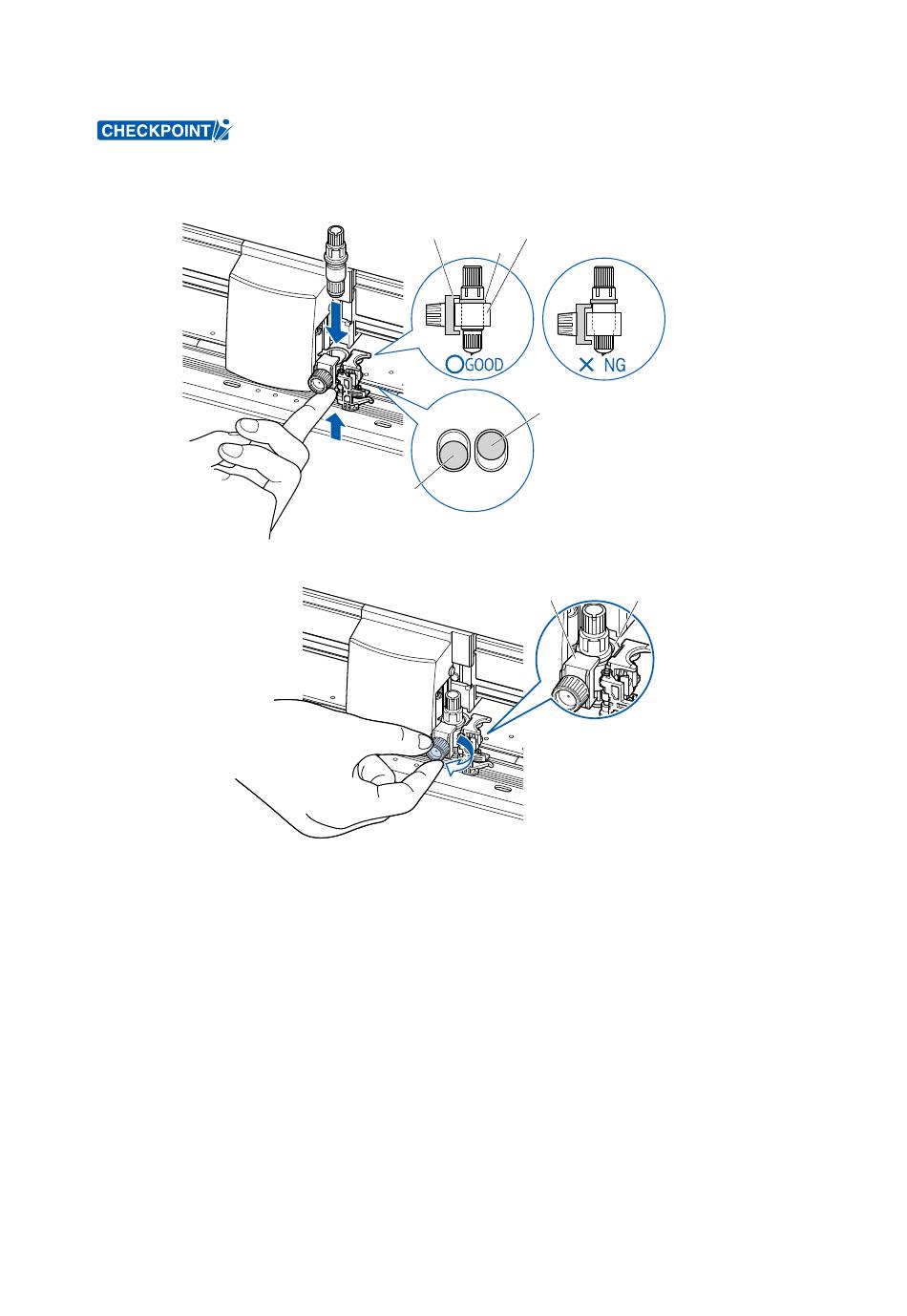 CHECKPOINT

GOOD

NG